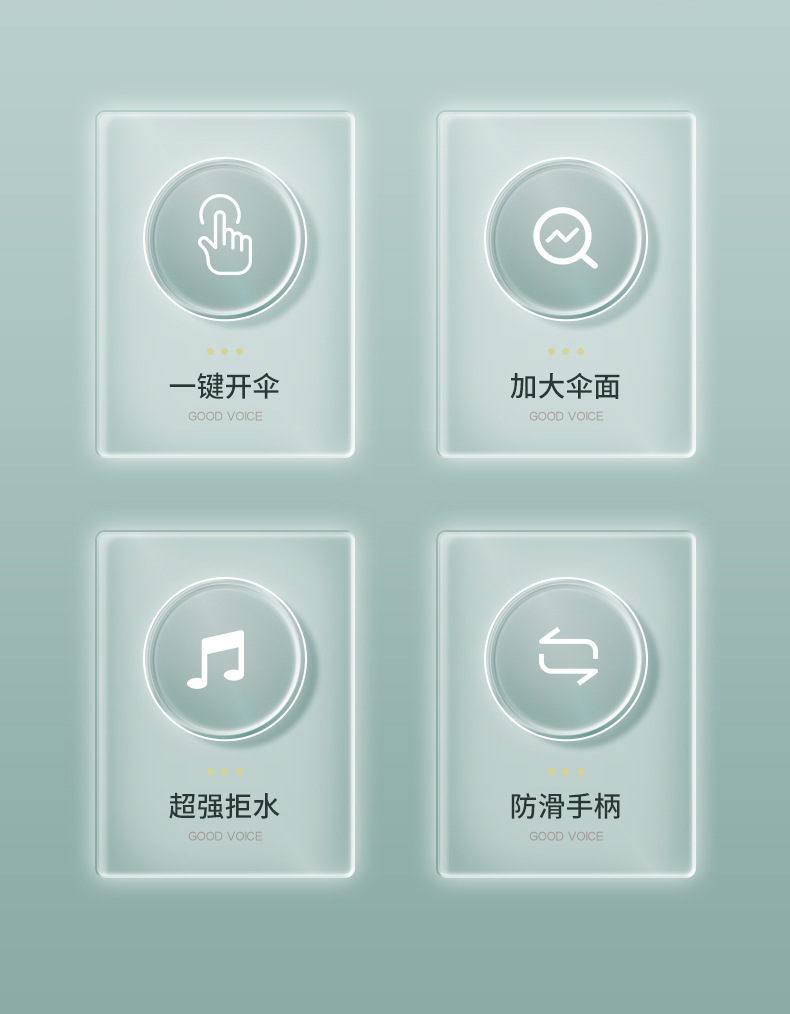 一键开伞
GOOD VOICE

加大伞面
GOOD VOICE

超强拒水
GOOD VOICE

防滑手柄
GOOD VOICE