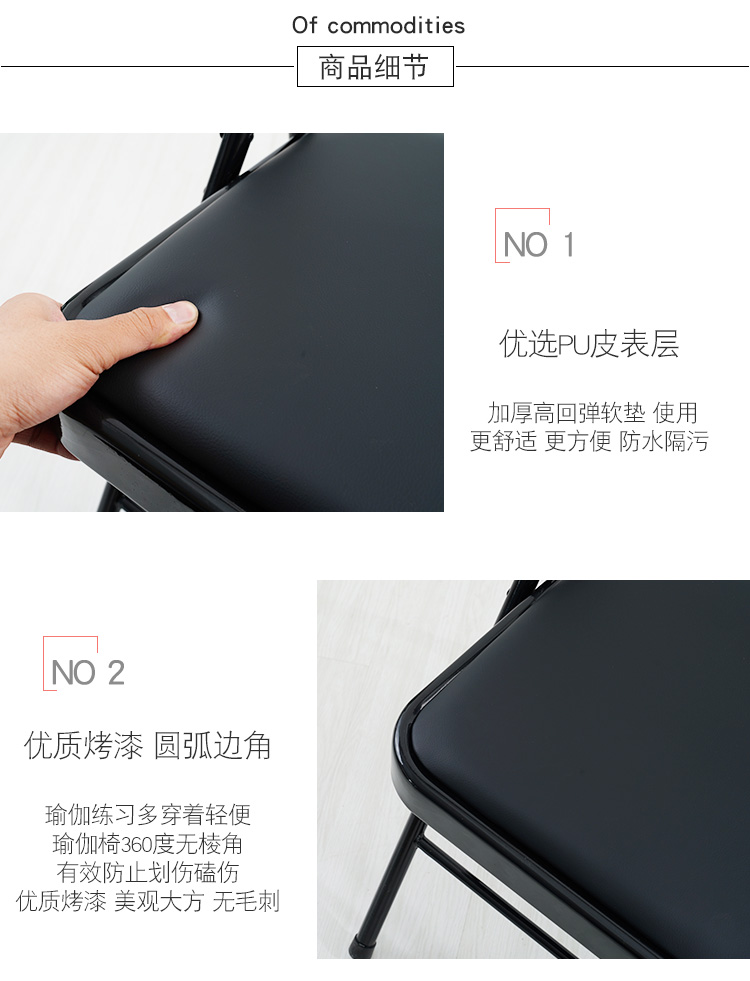 Of commodities

商品细节

NO 1

优选PU皮表层

加厚高回弹软垫 使用
更舒适 更方便 防水隔污

NO 2

优质烤漆 圆弧边角

瑜伽练习多穿着轻便
瑜伽椅360度无棱角
有效防止划伤磕伤
优质烤漆 美观大方 无毛刺