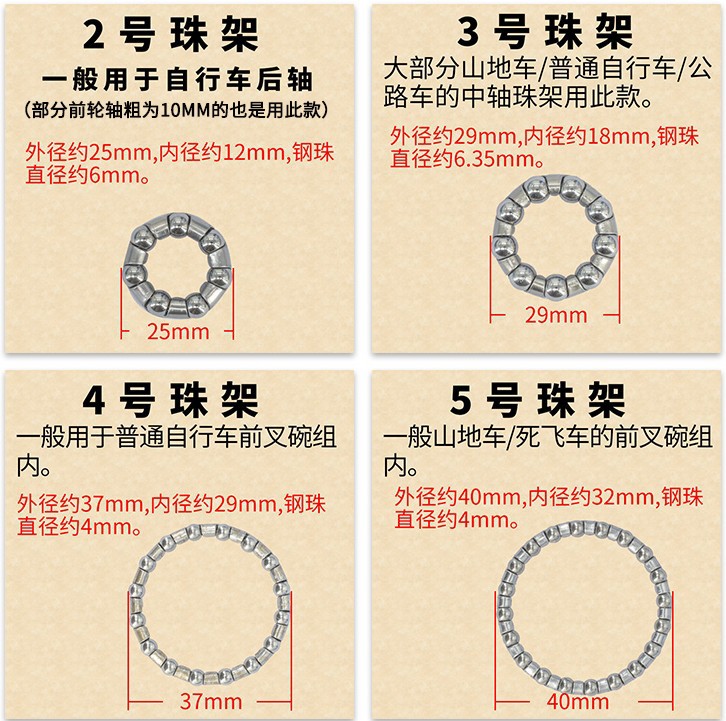 2 号 珠 架

一般用于自行车后轴

（部分前轮轴粗为10MM的也是用此款）

外径约25mm,内径约12mm,钢珠直径约6mm。

25mm

3 号 珠 架

大部分山地车/普通自行车/公路车的中轴珠架用此款。

外径约29mm,内径约18mm,钢珠直径约6.35mm。

29mm

4 号 珠 架

一般用于普通自行车前叉碗组内。

外径约37mm,内径约29mm,钢珠直径约4mm。

37mm

5 号 珠 架

一般山地车/死飞车的前叉碗组内。

外径约40mm,内径约32mm,钢珠直径约4mm。

40mm