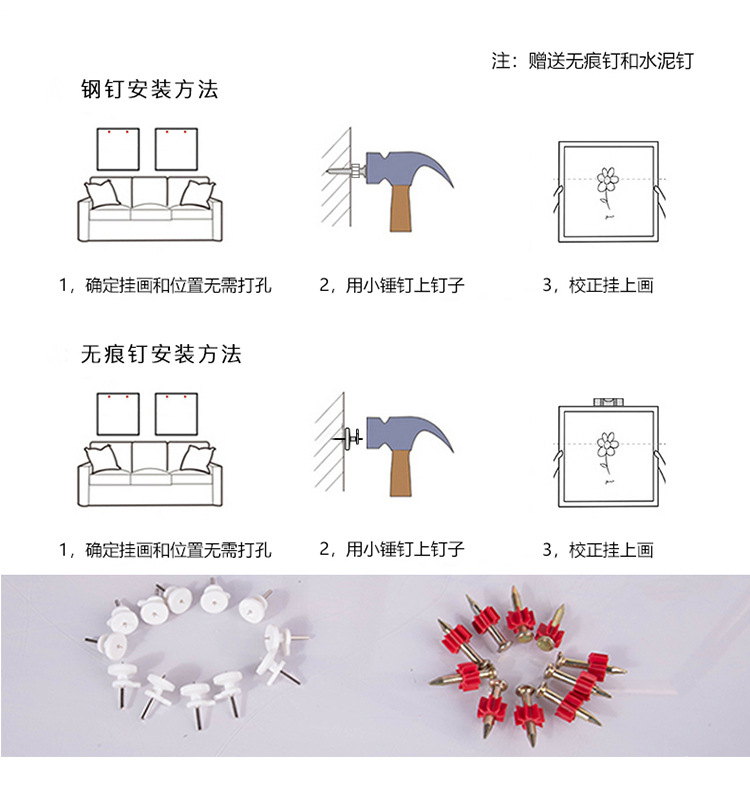 注：赠送无痕钉和水泥钉

钢钉安装方法

1，确定挂画和位置无需打孔

2，用小锤钉上钉子

3，校正挂上画

无痕钉安装方法

1，确定挂画和位置无需打孔

2，用小锤钉上钉子

3，校正挂上画