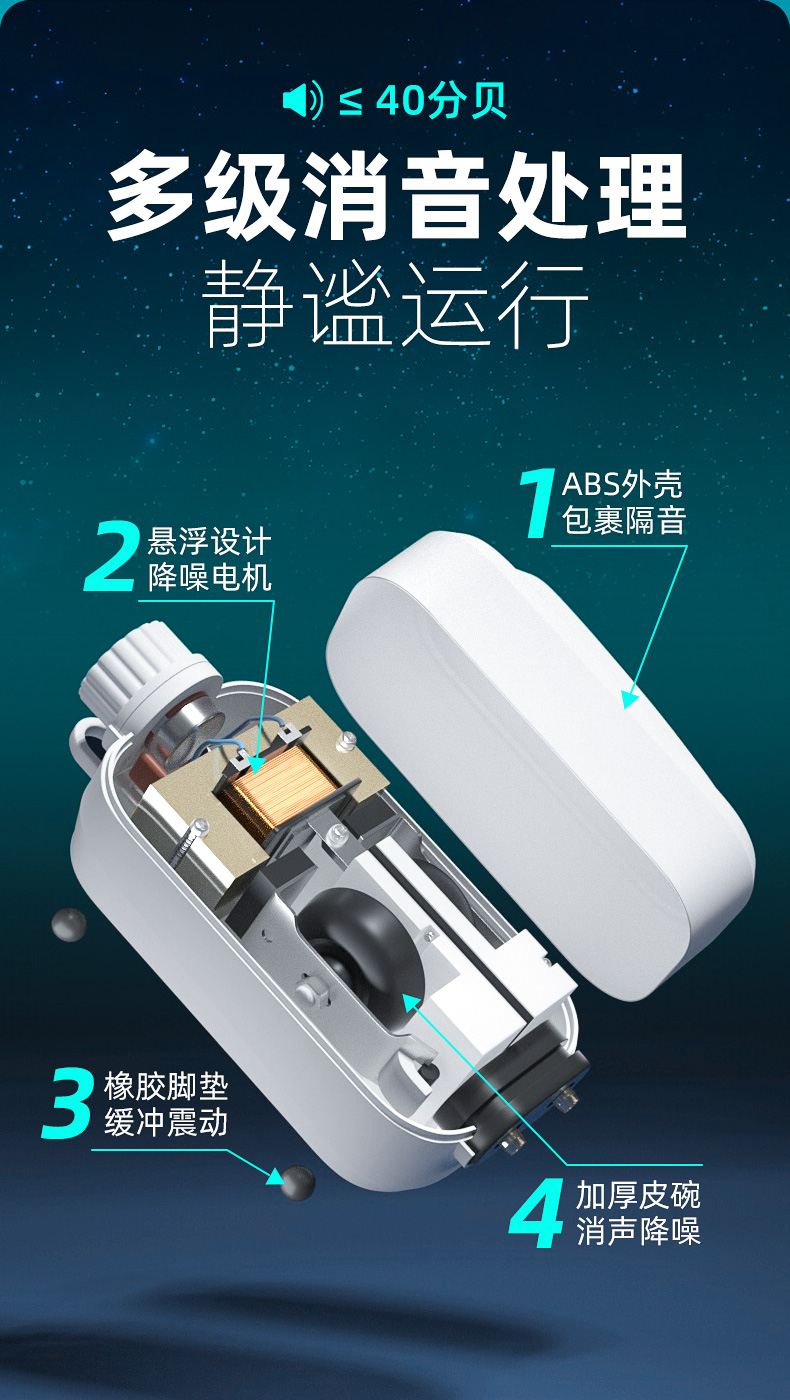 ≤ 40分贝

多级消音处理

静谧运行

1 ABS外壳 包裹隔音

2 悬浮设计 降噪电机

3 橡胶脚垫 缓冲震动

4 加厚皮碗 消声降噪