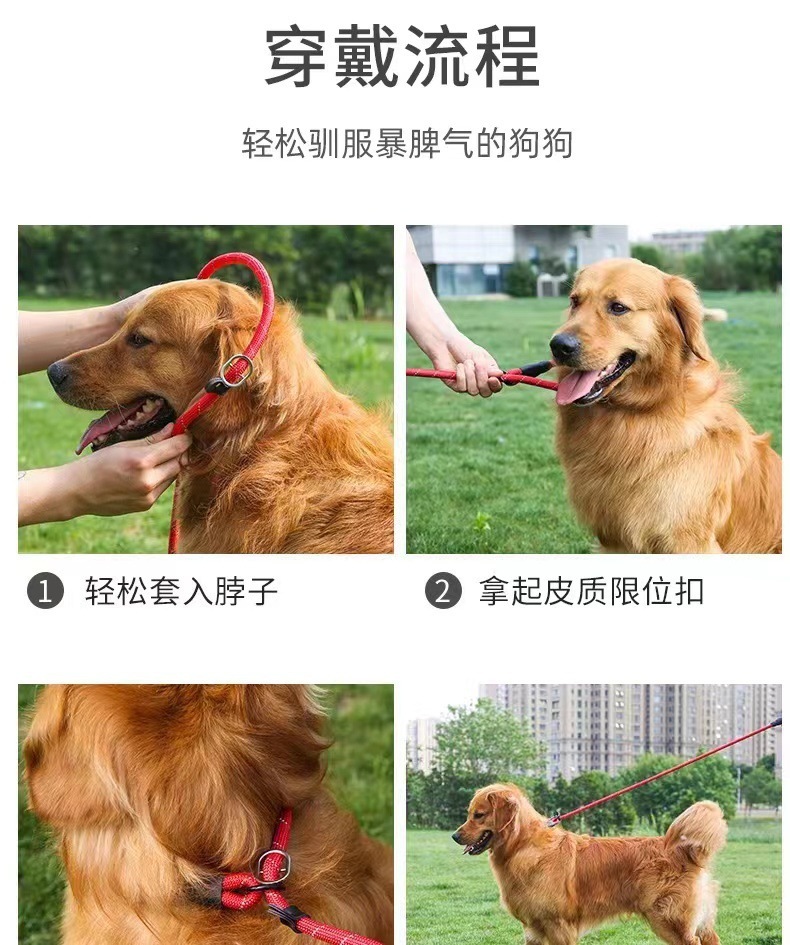 穿戴流程

轻松驯服暴脾气的狗狗

1 轻松套入脖子

2 拿起皮质限位扣