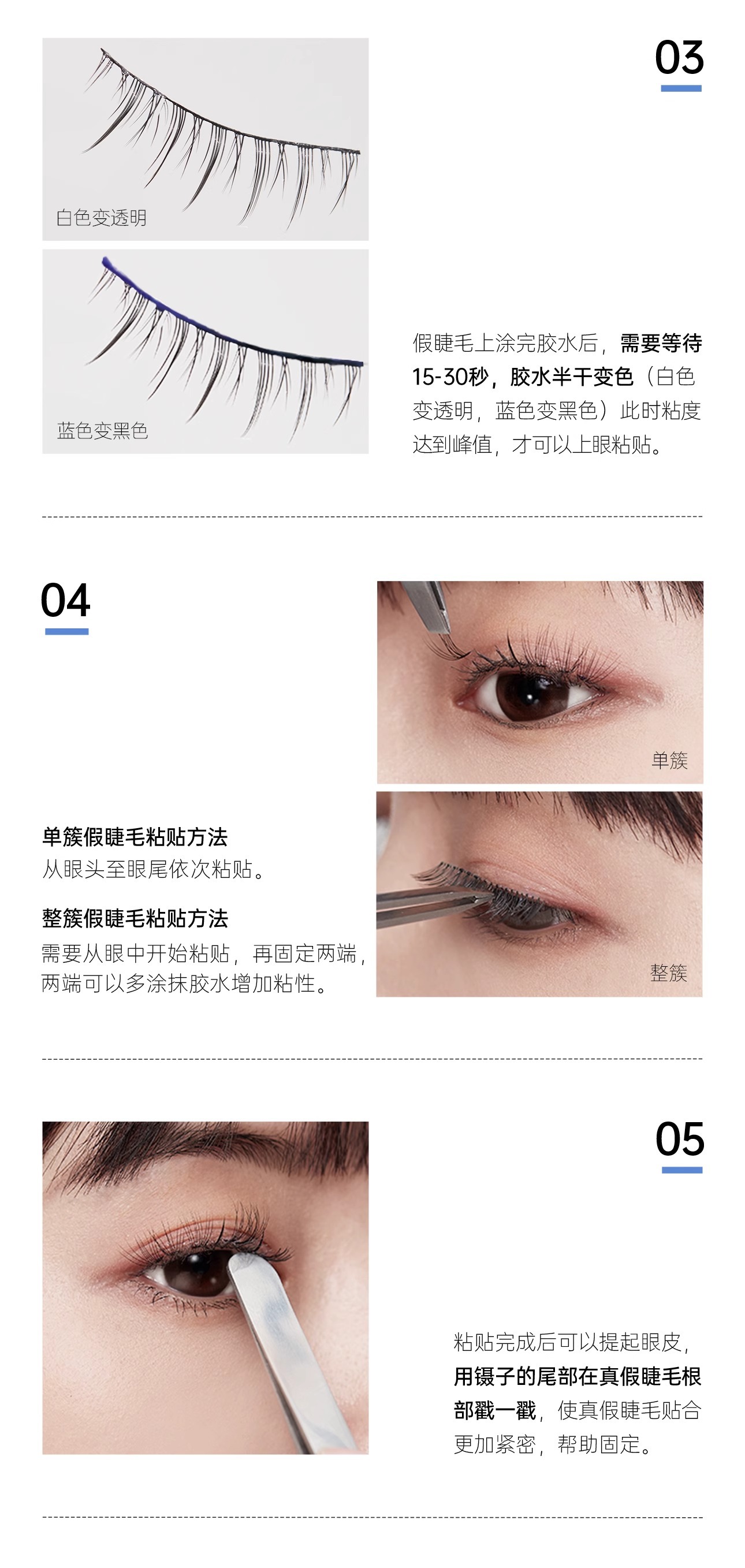 03

白色变透明

蓝色变黑色

假睫毛上涂完胶水后，需要等待15-30秒，胶水半干变色（白色变透明，蓝色变黑色）此时粘度达到峰值，才可以上眼粘贴。

04

单簇

整簇

单簇假睫毛粘贴方法
从眼头至眼尾依次粘贴。

整簇假睫毛粘贴方法
需要从眼中开始粘贴，再固定两端，两端可以多涂抹胶水增加粘性。

05

粘贴完成后可以提起眼皮，用镊子的尾部在真假睫毛根部戳一戳，使真假睫毛贴合更加紧密，帮助固定。