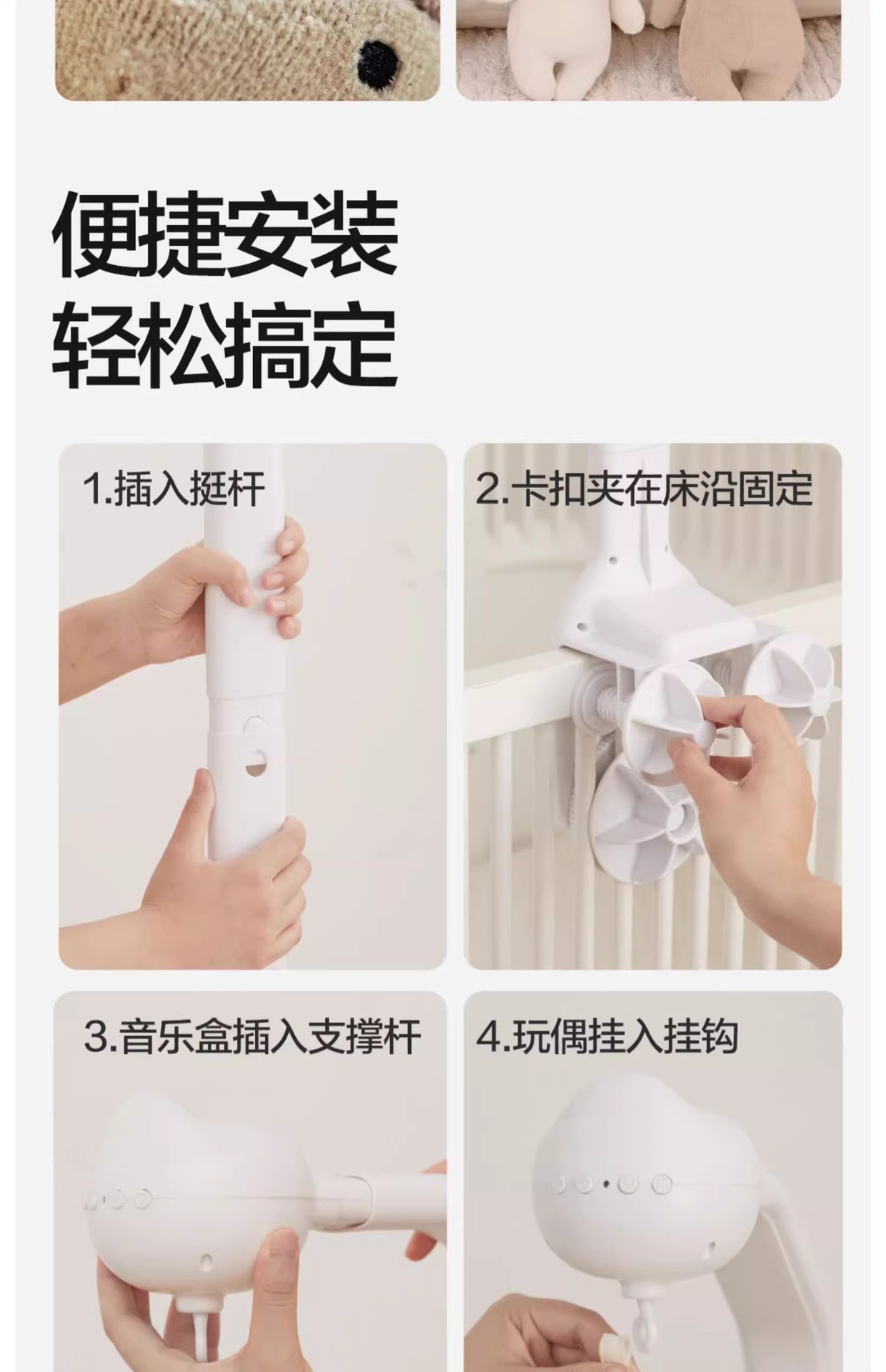 便捷安装
轻松搞定

1.插入挺杆

2.卡扣夹在床沿固定

3.音乐盒插入支撑杆

4.玩偶挂入挂钩