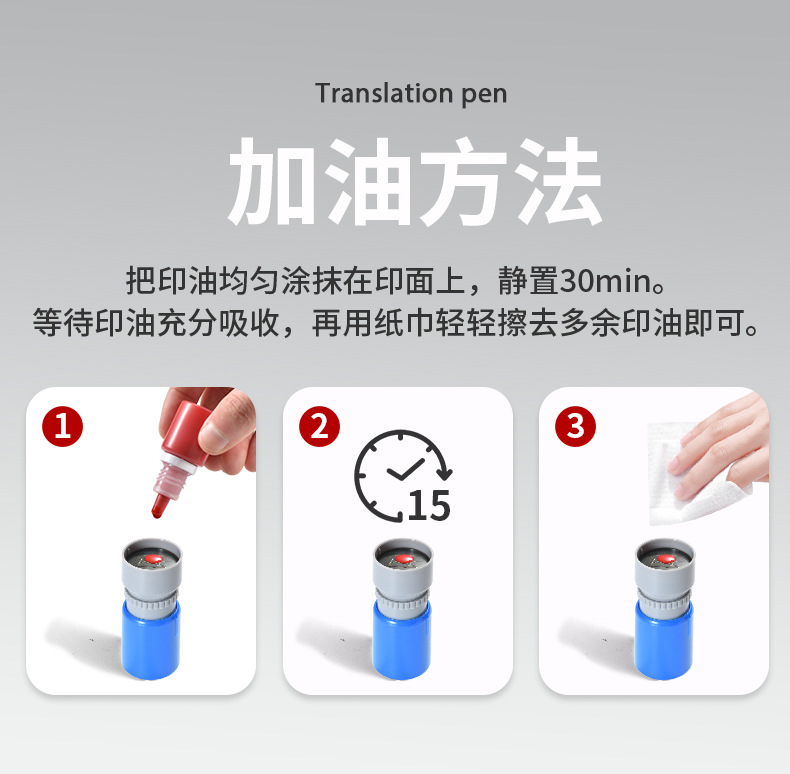 Translation pen

加油方法

把印油均匀涂抹在印面上，静置30min。
等待印油充分吸收，再用纸巾轻轻擦去多余印油即可。

1

2

15

3