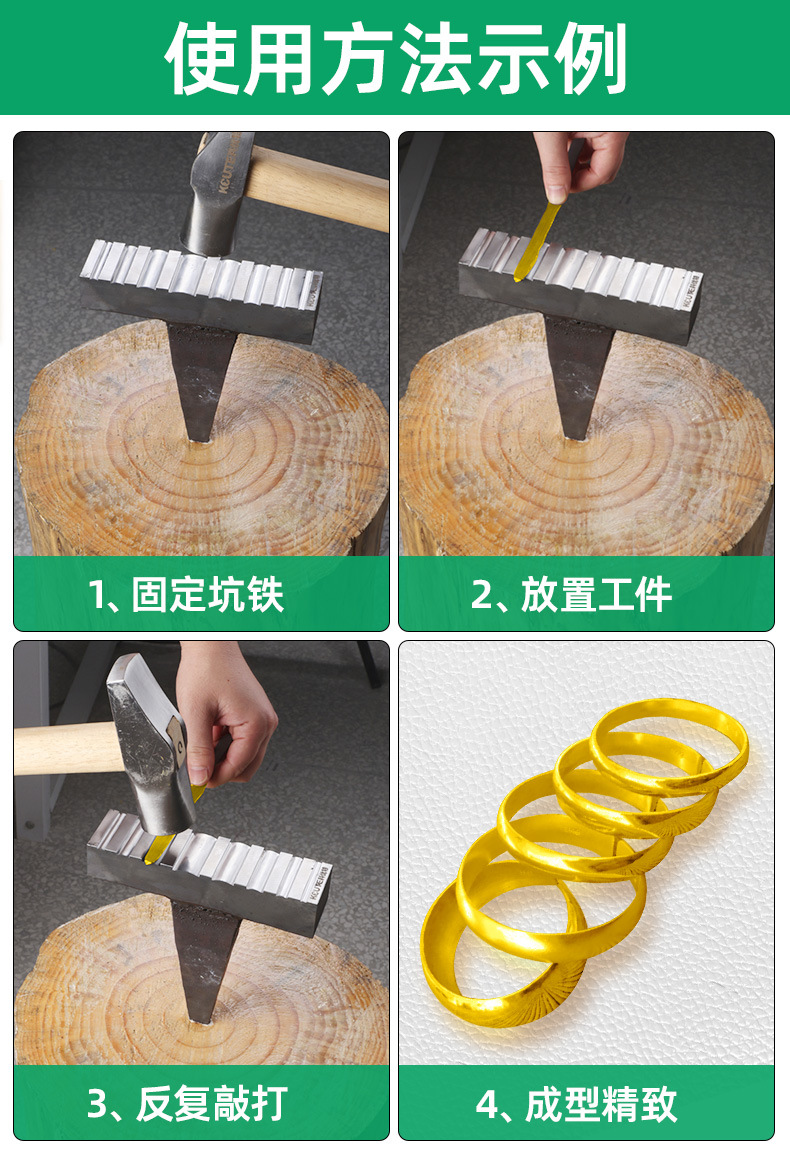 使用方法示例

1、固定坑铁

2、放置工件

3、反复敲打

4、成型精致