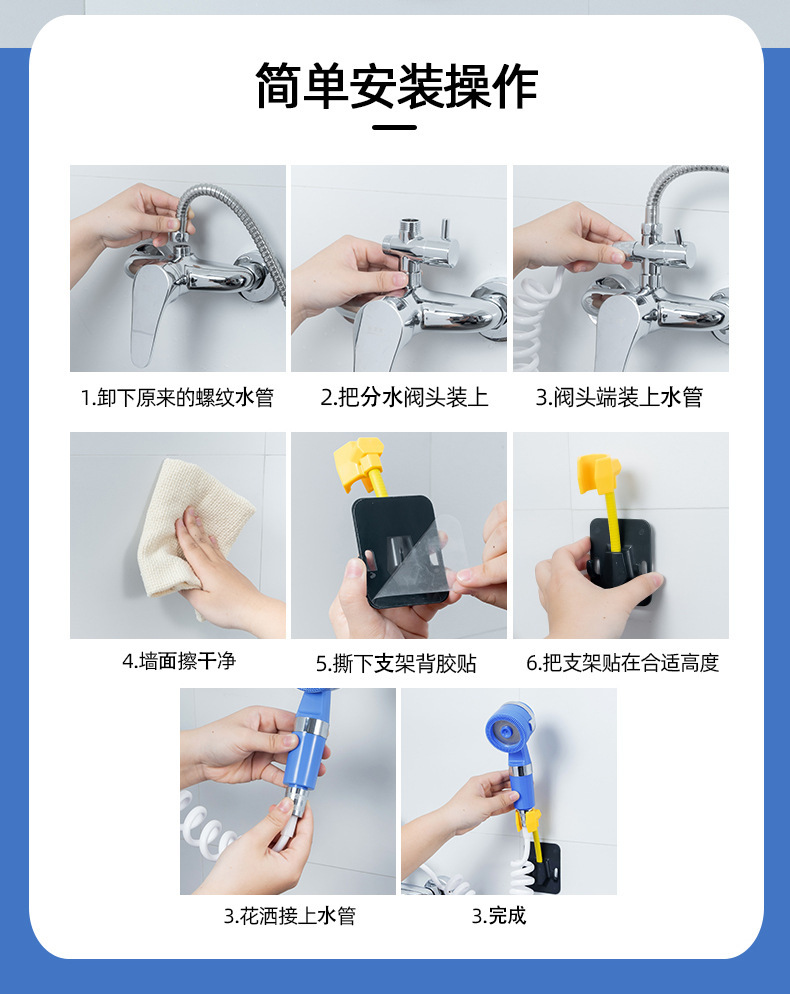 简单安装操作

1.卸下原来的螺纹水管

2.把分水阀头装上

3.阀头端装上水管

4.墙面擦干净

5.撕下支架背胶贴

6.把支架贴在合适高度

3.花洒接上水管

3.完成