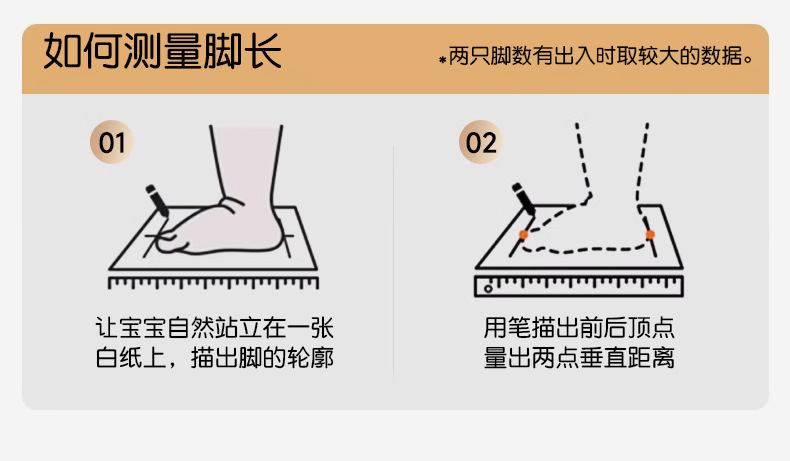 如何测量脚长

*两只脚数有出入时取较大的数据。

01

让宝宝自然站立在一张白纸上，描出脚的轮廓

02

用笔描出前后顶点量出两点垂直距离