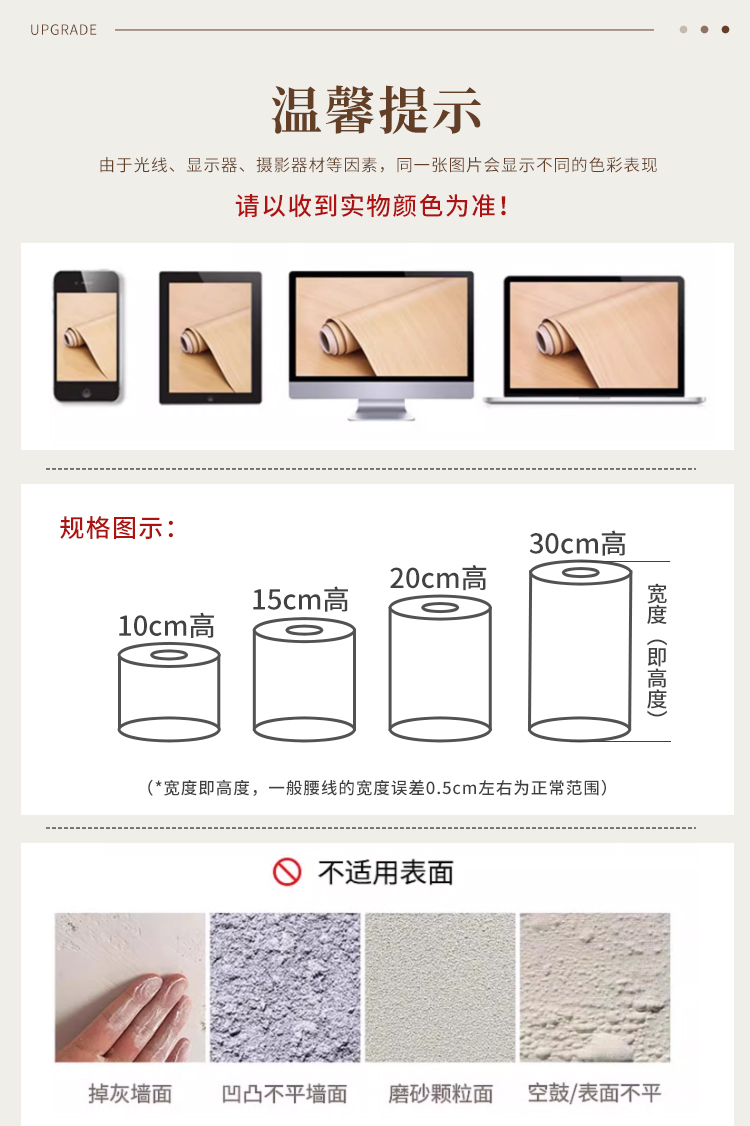 UPGRADE

温馨提示

由于光线、显示器、摄影器材等因素，同一张图片会显示不同的色彩表现

请以收到实物颜色为准!

规格图示:

10cm高

15cm高

20cm高

30cm高

宽度（即高度）

(*宽度即高度，一般腰线的宽度误差0.5cm左右为正常范围)

不适用表面

掉灰墙面

凹凸不平墙面

磨砂颗粒面

空鼓/表面不平