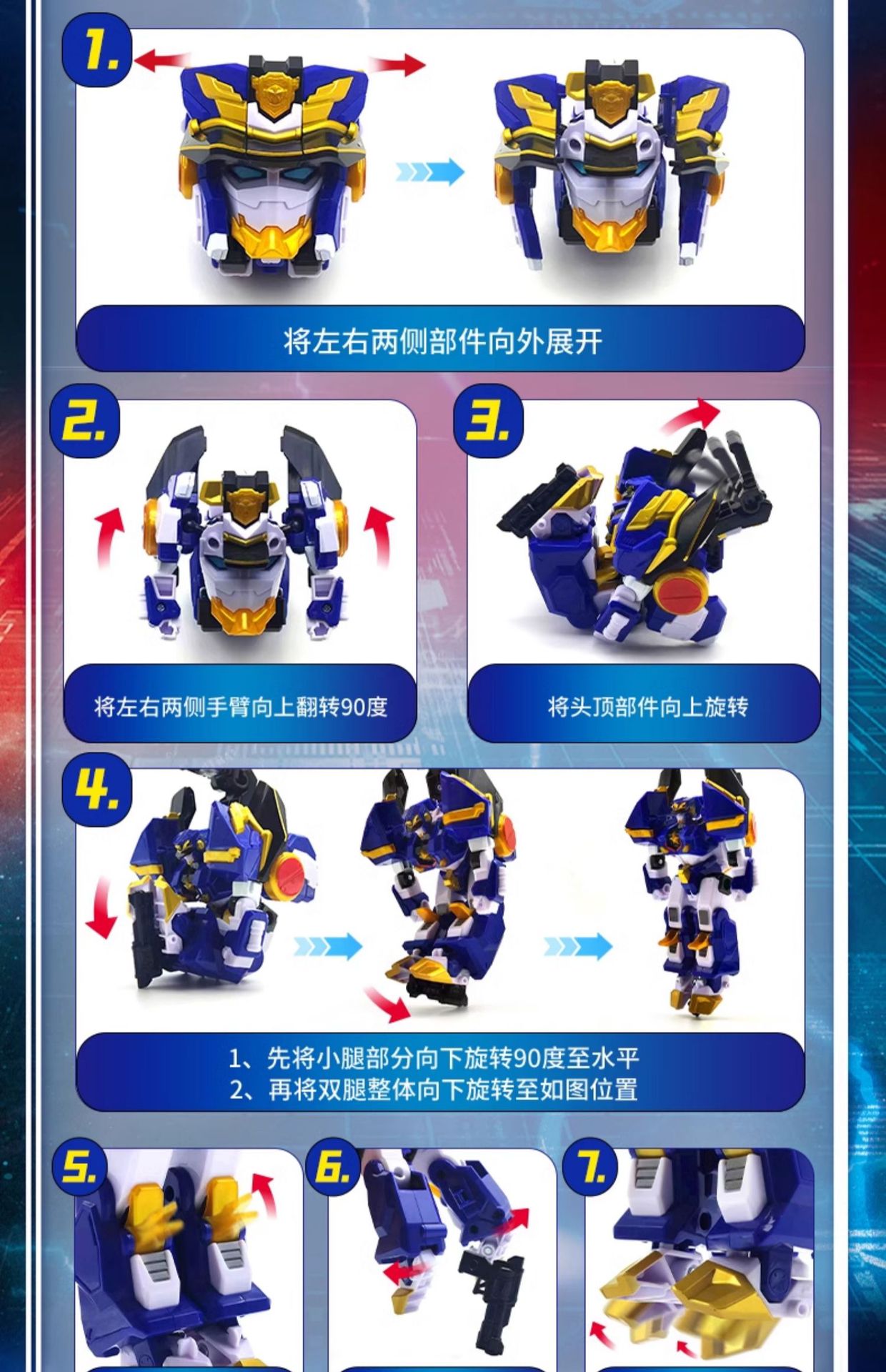 1.

将左右两侧部件向外展开

2.

将左右两侧手臂向上翻转90度

3.

将头顶部件向上旋转

4.

1、先将小腿部分向下旋转90度至水平
2、再将双腿整体向下旋转至如图位置

5.

6.

7.