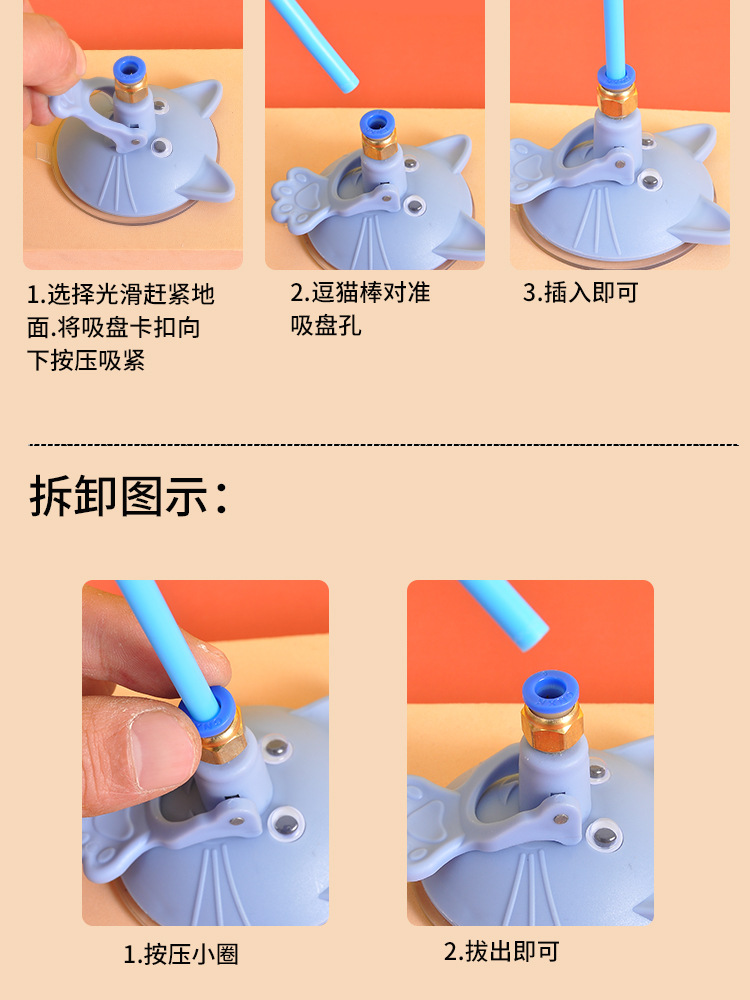 1.选择光滑赶紧地面.将吸盘卡扣向下按压吸紧

2.逗猫棒对准吸盘孔

3.插入即可

拆卸图示：

1.按压小圈

2.拔出即可