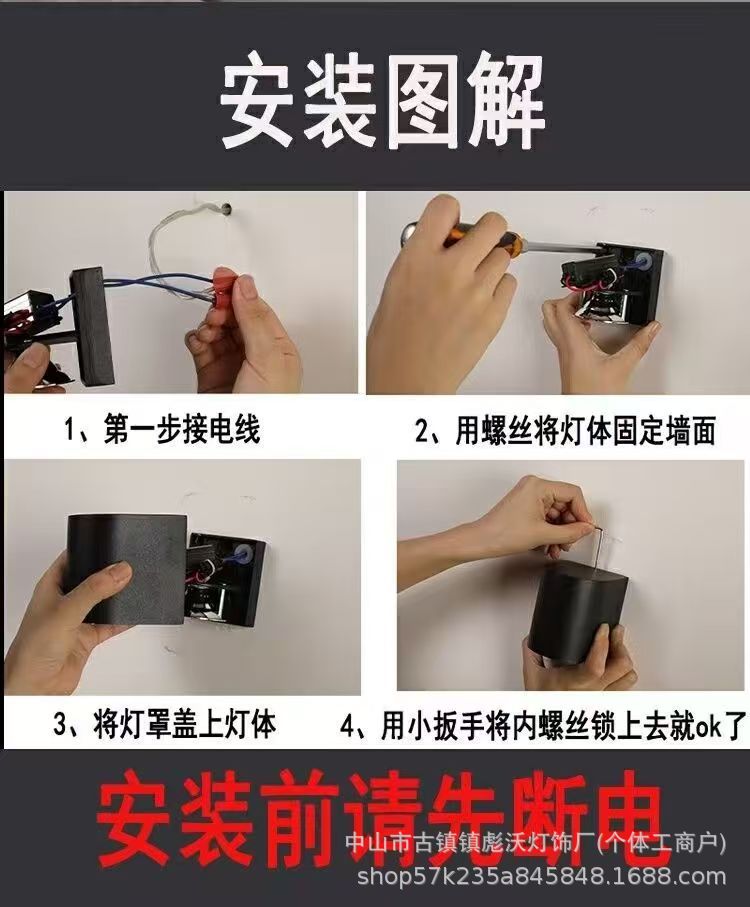 安装图解

1、第一步接电线

2、用螺丝将灯体固定墙面

3、将灯罩盖上灯体

4、用小扳手将内螺丝锁上去就ok了

安装前请先断电

中山市古镇镇彪沃灯饰厂(个体工商户)
shop57k235a845848.1688.com