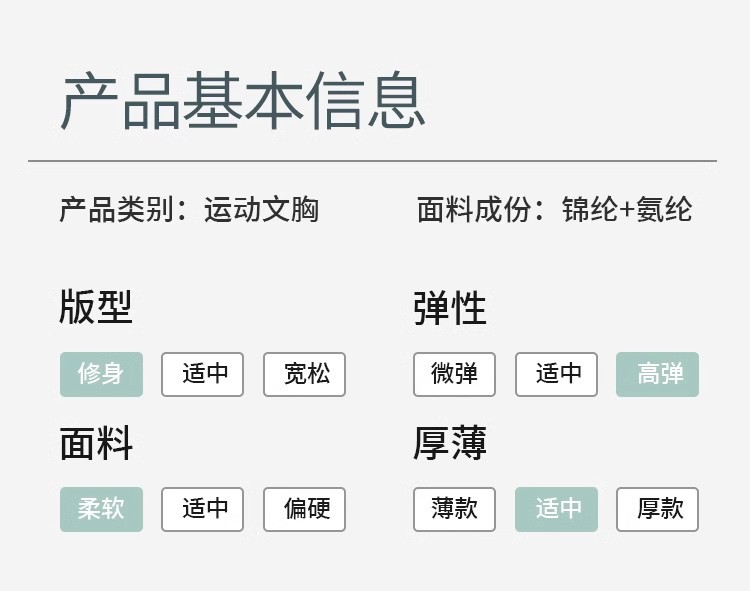 产品基本信息

产品类别：运动文胸

面料成份：锦纶+氨纶

版型

修身 适中 宽松

弹性

微弹 适中 高弹

面料

柔软 适中 偏硬

厚薄

薄款 适中 厚款