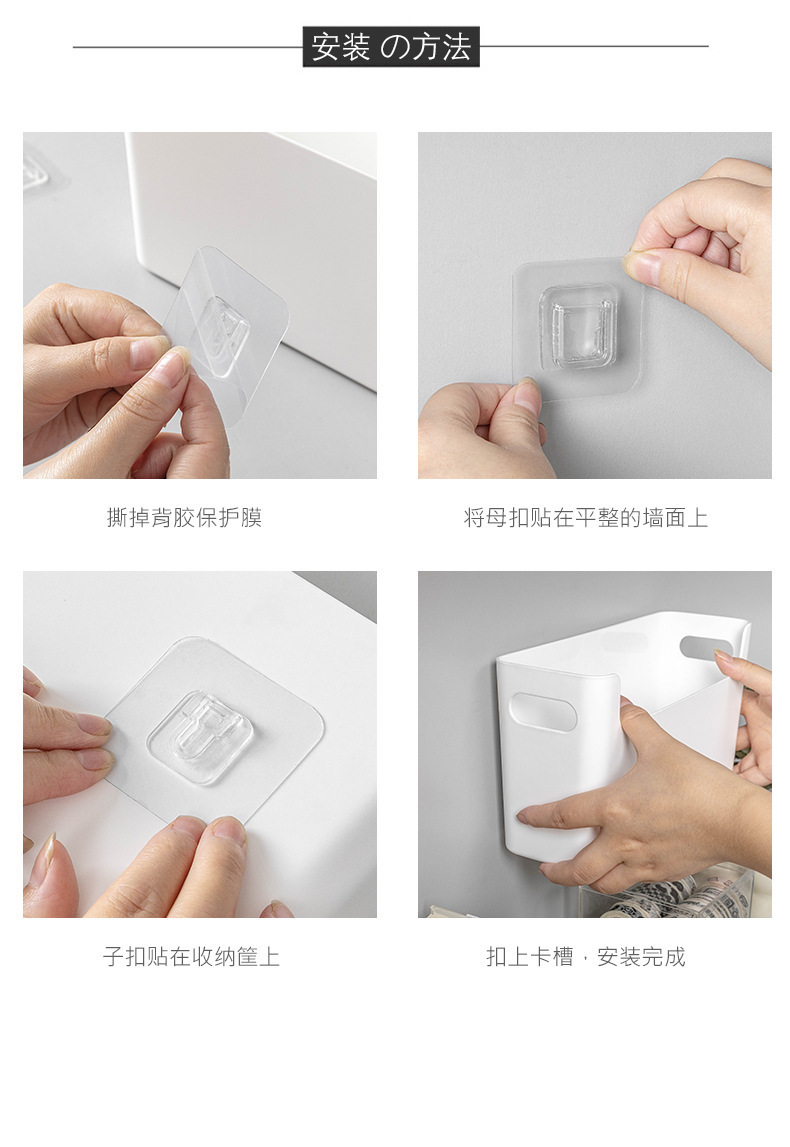 安装 の方法

撕掉背胶保护膜

将母扣贴在平整的墙面上

子扣贴在收纳筐上

扣上卡槽，安装完成