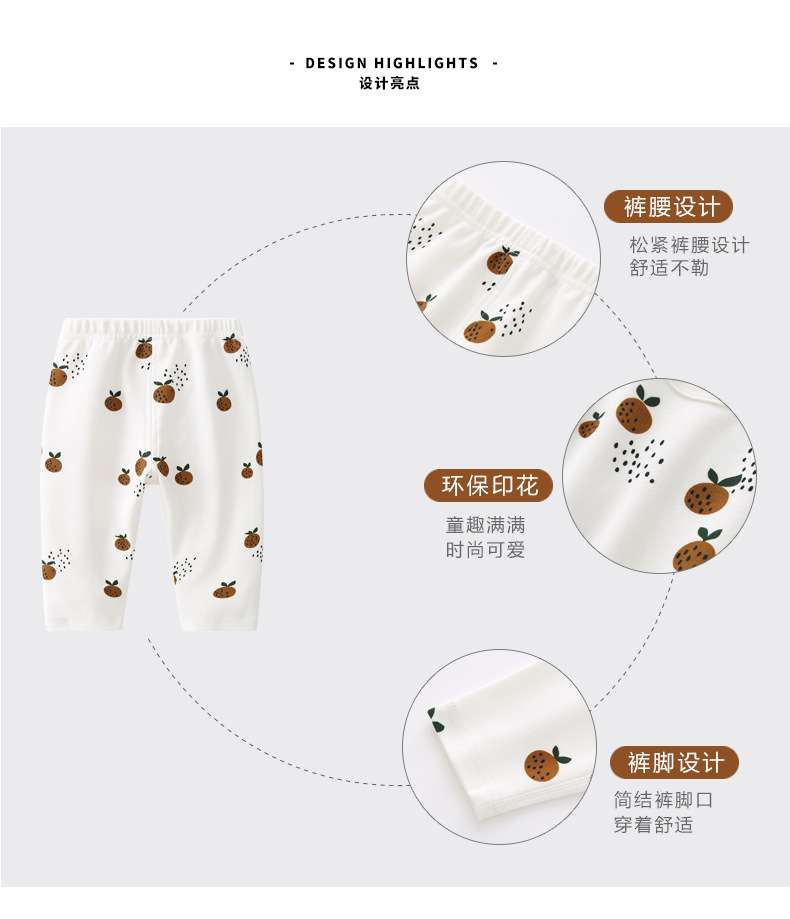 - DESIGN HIGHLIGHTS -
设计亮点

裤腰设计
松紧裤腰设计
舒适不勒

环保印花
童趣满满
时尚可爱

裤脚设计
简结裤脚口
穿着舒适