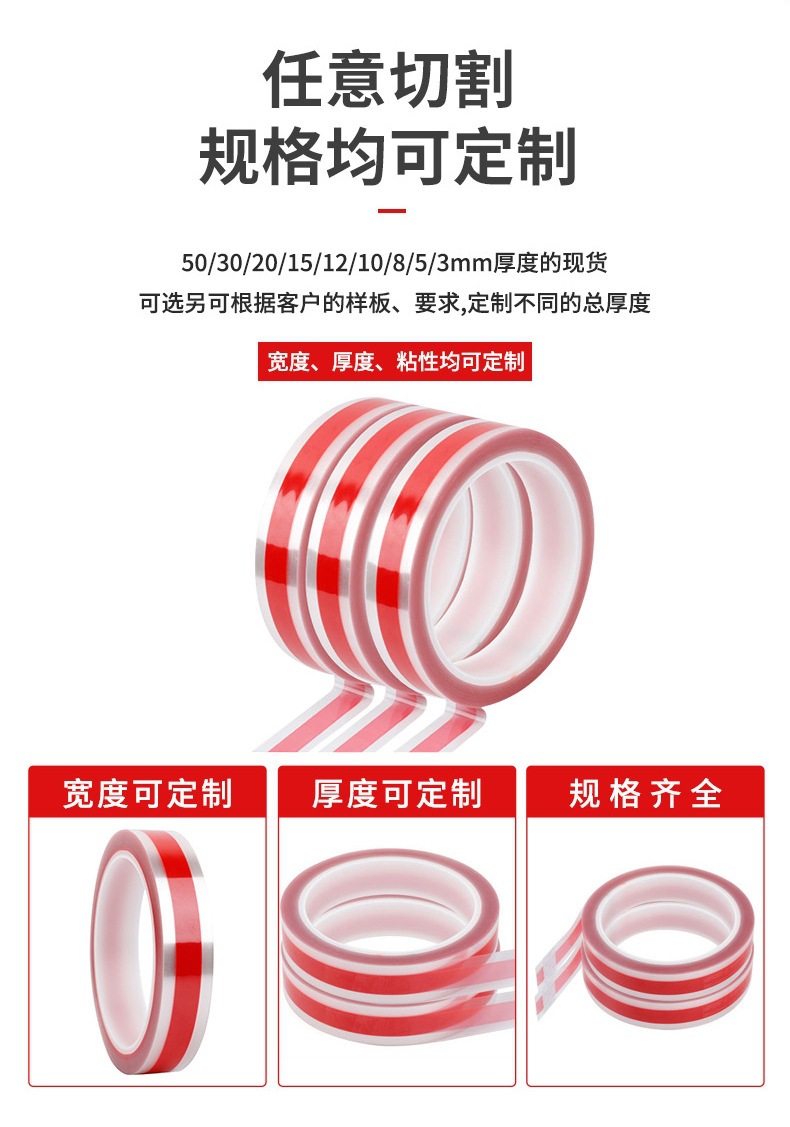 任意切割
规格均可定制

50/30/20/15/12/10/8/5/3mm厚度的现货
可选另可根据客户的样板、要求,定制不同的总厚度

宽度、厚度、粘性均可定制

宽度可定制

厚度可定制

规格齐全