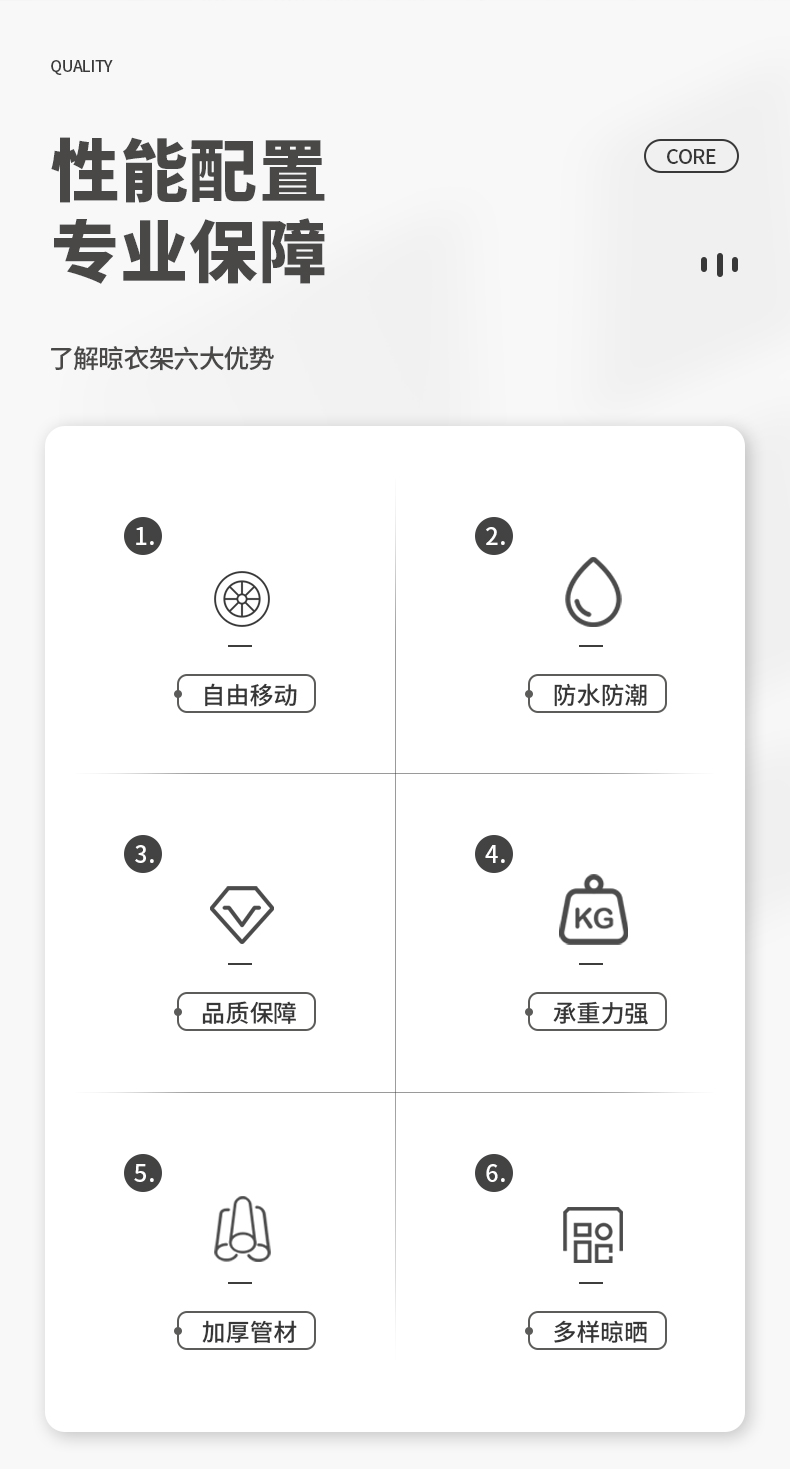 QUALITY

性能配置
专业保障

CORE

了解晾衣架六大优势

1.

自由移动

2.

防水防潮

3.

品质保障

4.

KG

承重力强

5.

加厚管材

6.

多样晾晒