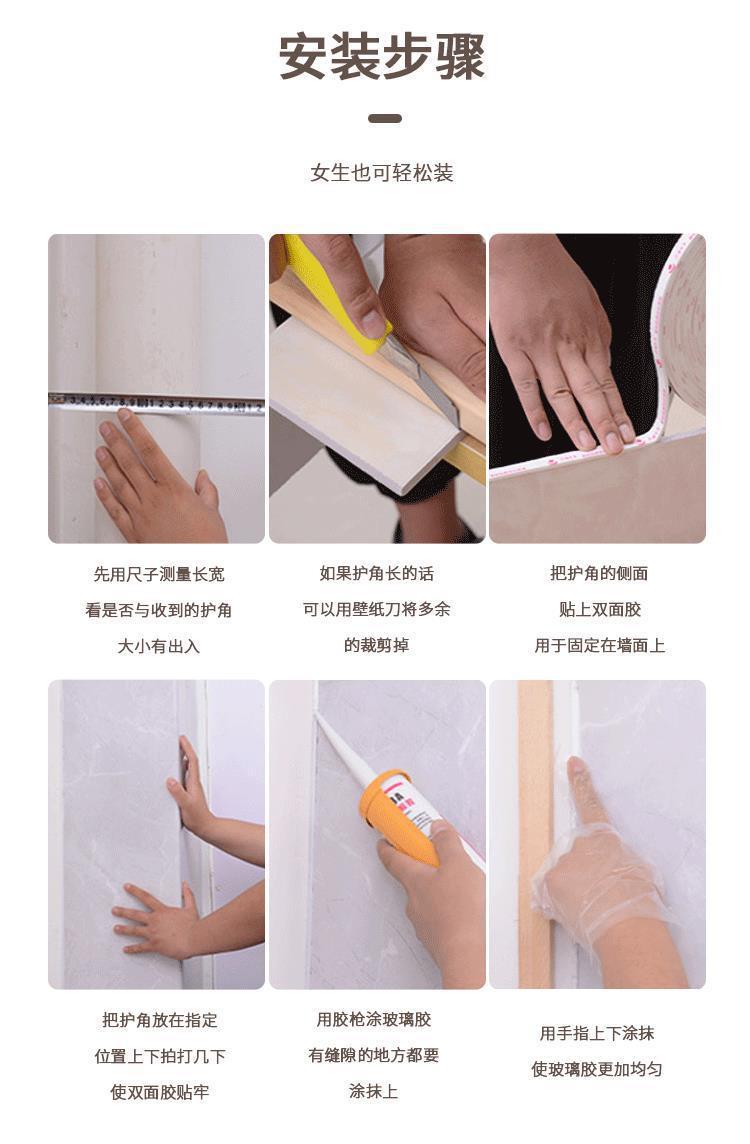 安装步骤

女生也可轻松装

先用尺子测量长宽
看是否与收到的护角
大小有出入

如果护角长的话
可以用壁纸刀将多余
的裁剪掉

把护角的侧面
贴上双面胶
用于固定在墙面上

把护角放在指定
位置上下拍打几下
使双面胶贴牢

用胶枪涂玻璃胶
有缝隙的地方都要
涂抹上

用手指上下涂抹
使玻璃胶更加均匀