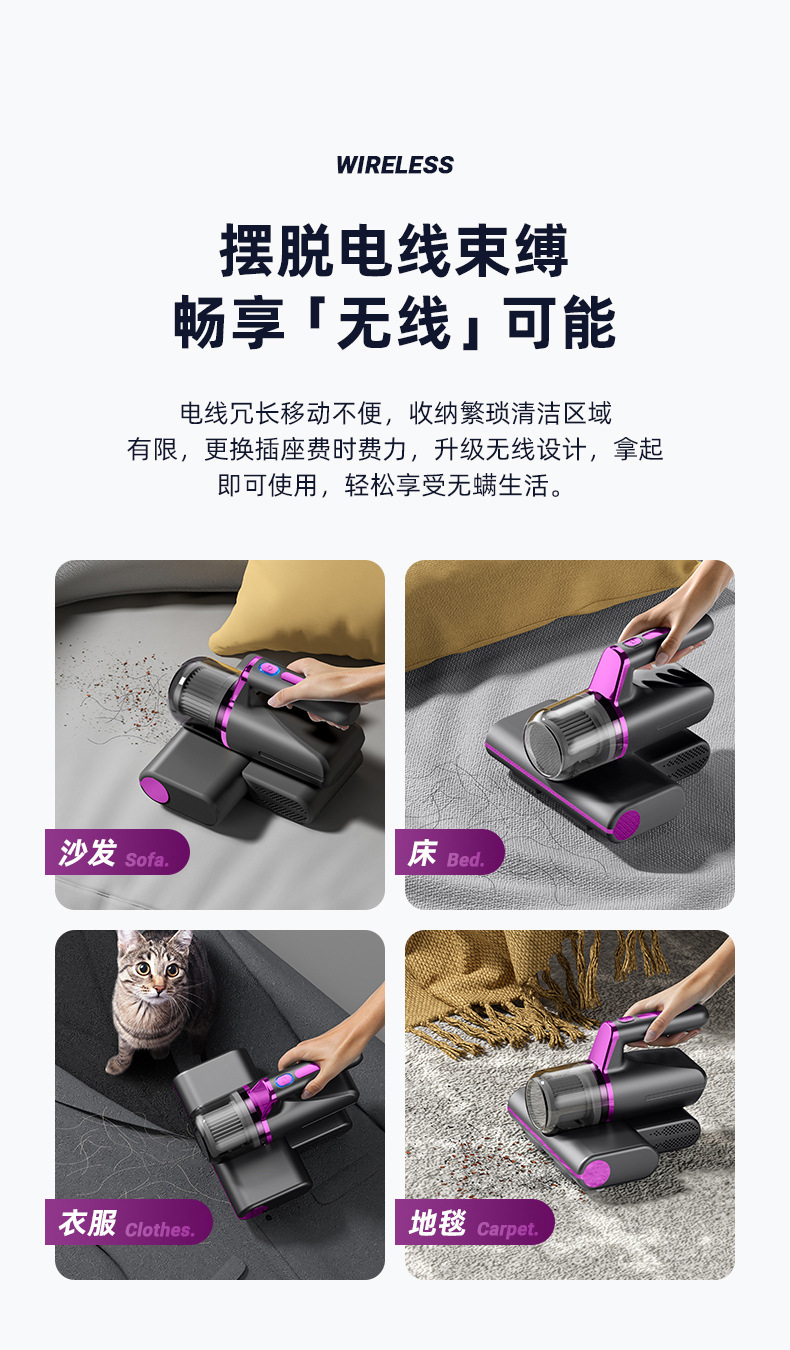 WIRELESS

摆脱电线束缚
畅享「无线」可能

电线冗长移动不便，收纳繁琐清洁区域有限，更换插座费时费力，升级无线设计，拿起即可使用，轻松享受无螨生活。

沙发 Sofa.

床 Bed.

衣服 Clothes.

地毯 Carpet.