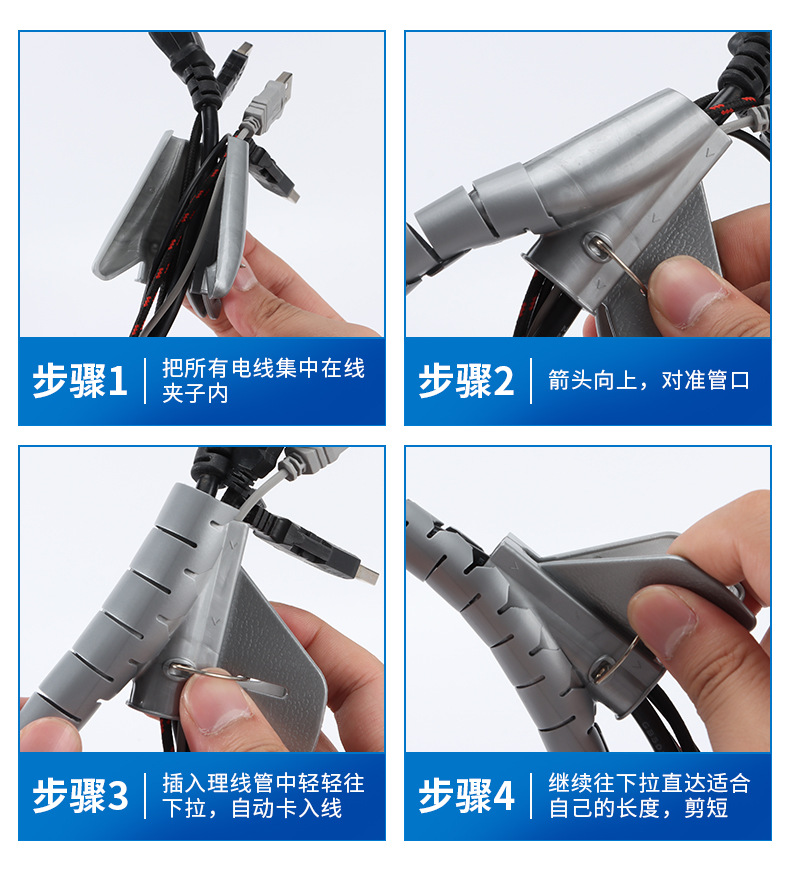 步骤1
把所有电线集中在线夹子内

步骤2
箭头向上，对准管口

步骤3
插入理线管中轻轻往下拉，自动卡入线

步骤4
继续往下拉直达适合自己的长度，剪短