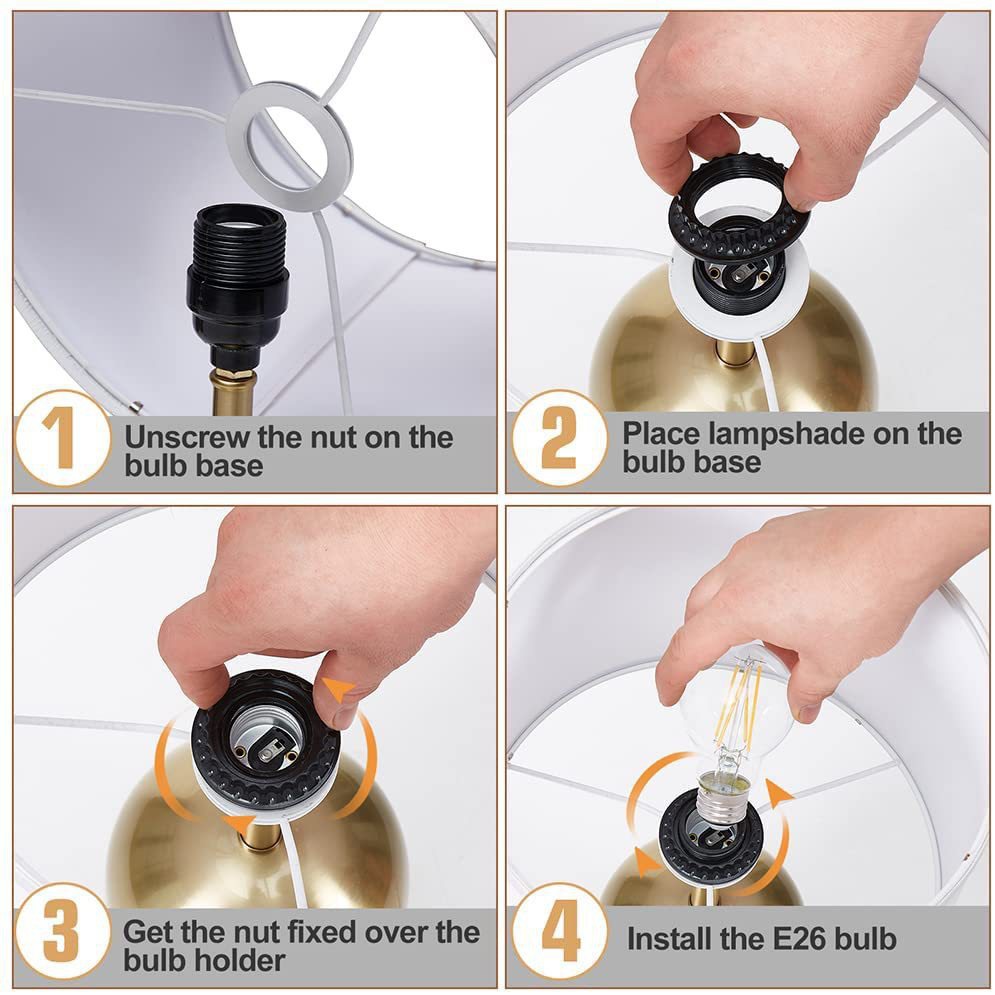 1 Unscrew the nut on the bulb base

2 Place lampshade on the bulb base

3 Get the nut fixed over the bulb holder

4 Install the E26 bulb