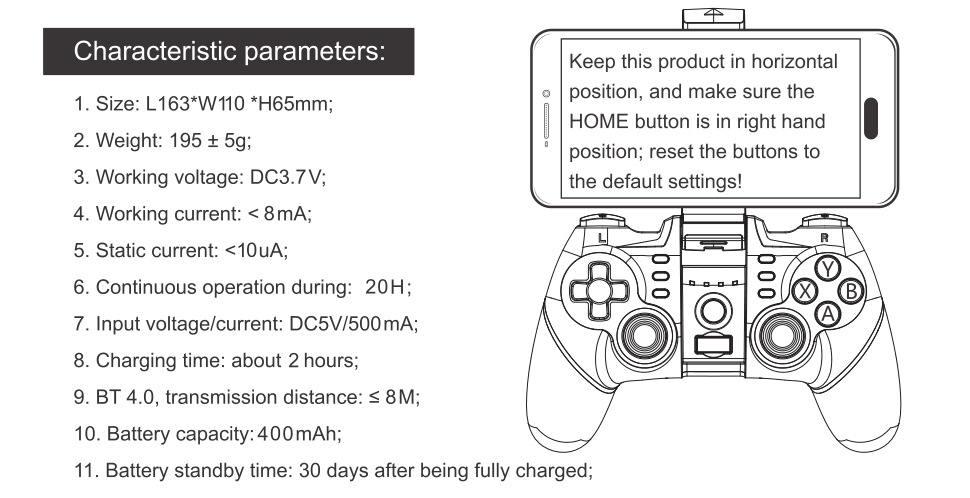 Characteristic parameters:

1. Size: L163*W110 *H65mm;
2. Weight: 195 ± 5g;
3. Working voltage: DC3.7V;
4. Working current: < 8mA;
5. Static current: <10uA;
6. Continuous operation during: 20H;
7. Input voltage/current: DC5V/500mA;
8. Charging time: about 2 hours;
9. BT 4.0, transmission distance: ≤ 8M;
10. Battery capacity: 400mAh;
11. Battery standby time: 30 days after being fully charged;

Keep this product in horizontal position, and make sure the HOME button is in right hand position; reset the buttons to the default settings!

L
R
Y
X
B
A