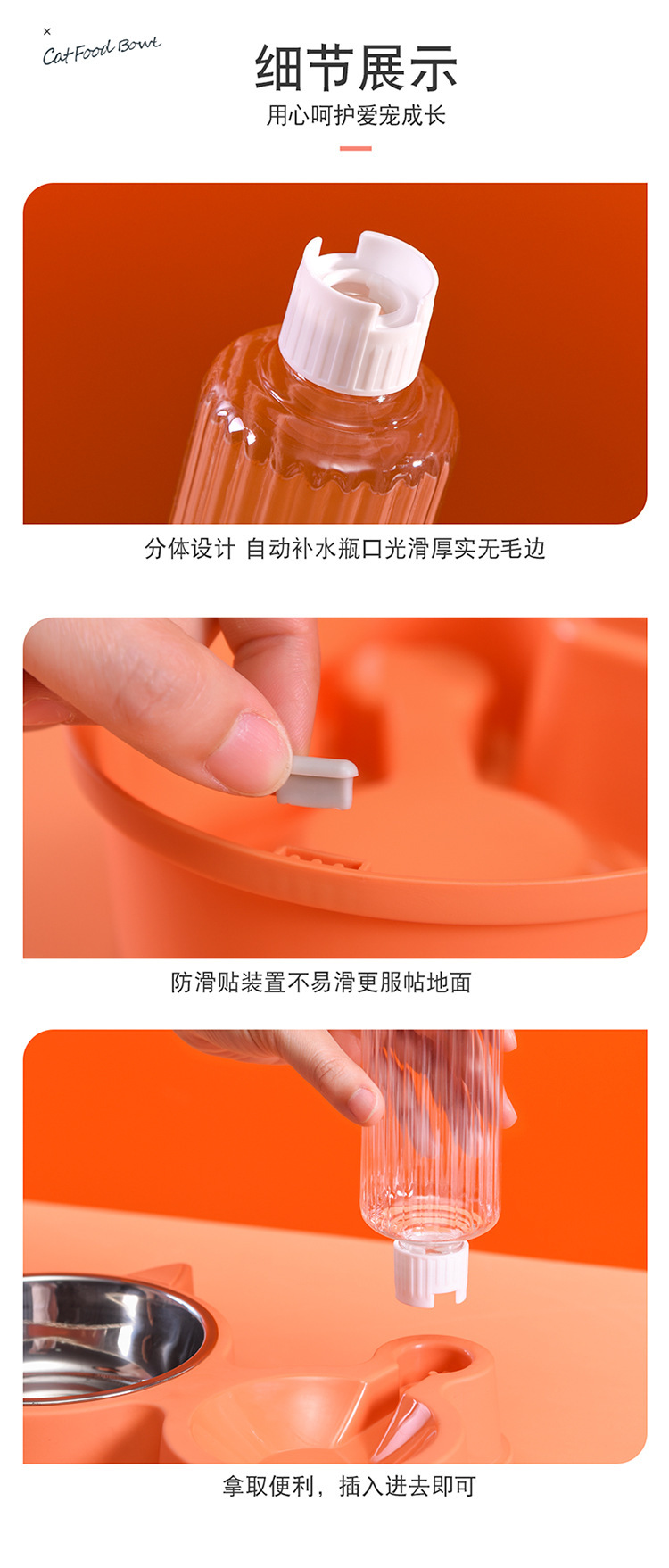 ×
Cat Food Bowl

细节展示
用心呵护爱宠成长

分体设计 自动补水瓶口光滑厚实无毛边

防滑贴装置不易滑更服帖地面

拿取便利，插入进去即可