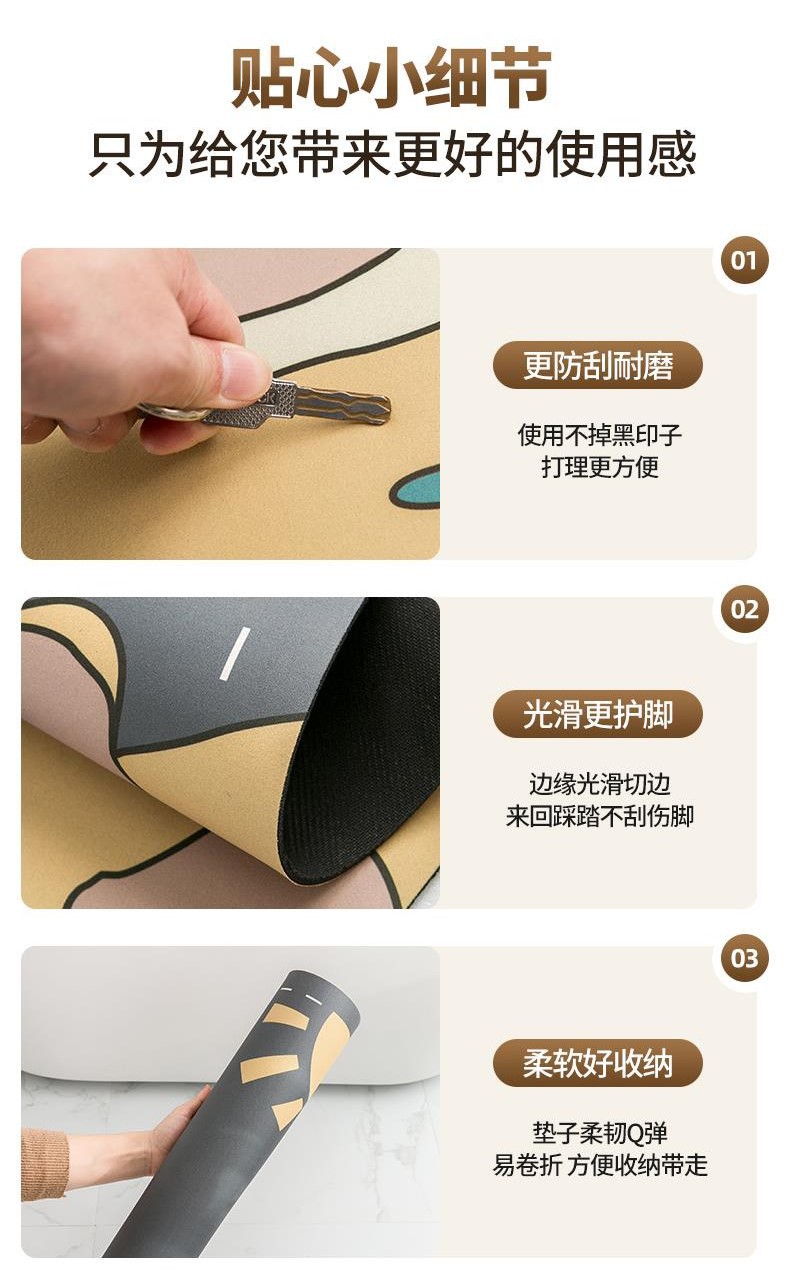 贴心小细节
只为给您带来更好的使用感

01
更防刮耐磨
使用不掉黑印子
打理更方便

02
光滑更护脚
边缘光滑切边
来回踩踏不刮伤脚

03
柔软好收纳
垫子柔韧Q弹
易卷折 方便收纳带走