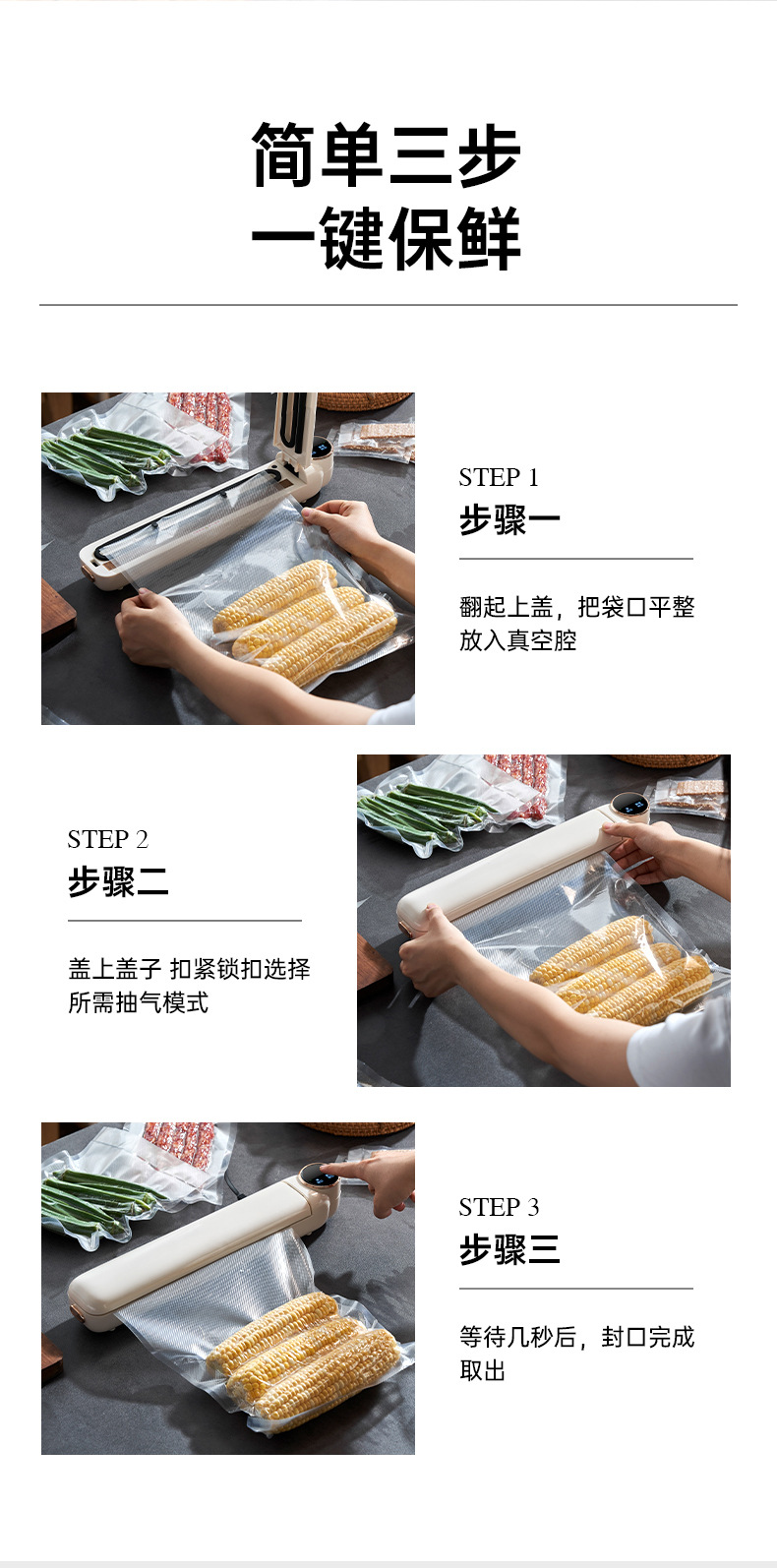 简单三步
一键保鲜

STEP 1
步骤一

翻起上盖，把袋口平整放入真空腔

STEP 2
步骤二

盖上盖子 扣紧锁扣选择所需抽气模式

STEP 3
步骤三

等待几秒后，封口完成取出