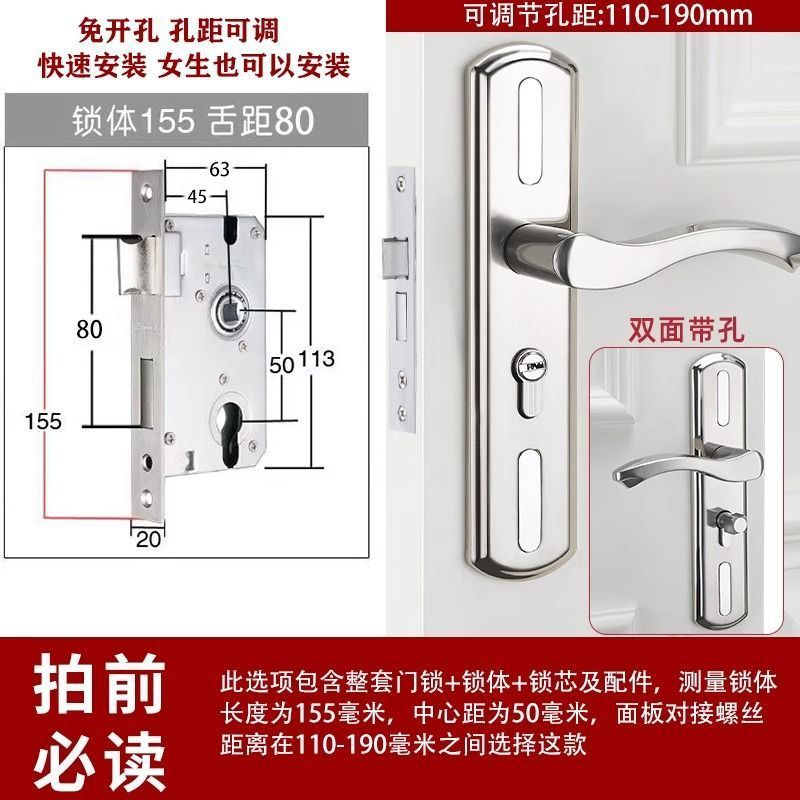 免开孔 孔距可调
快速安装 女生也可以安装

锁体155 舌距80

63
45
80
50
113
155
20

可调节孔距:110-190mm

双面带孔

拍前必读

此选项包含整套门锁+锁体+锁芯及配件，测量锁体长度为155毫米，中心距为50毫米，面板对接螺丝距离在110-190毫米之间选择这款