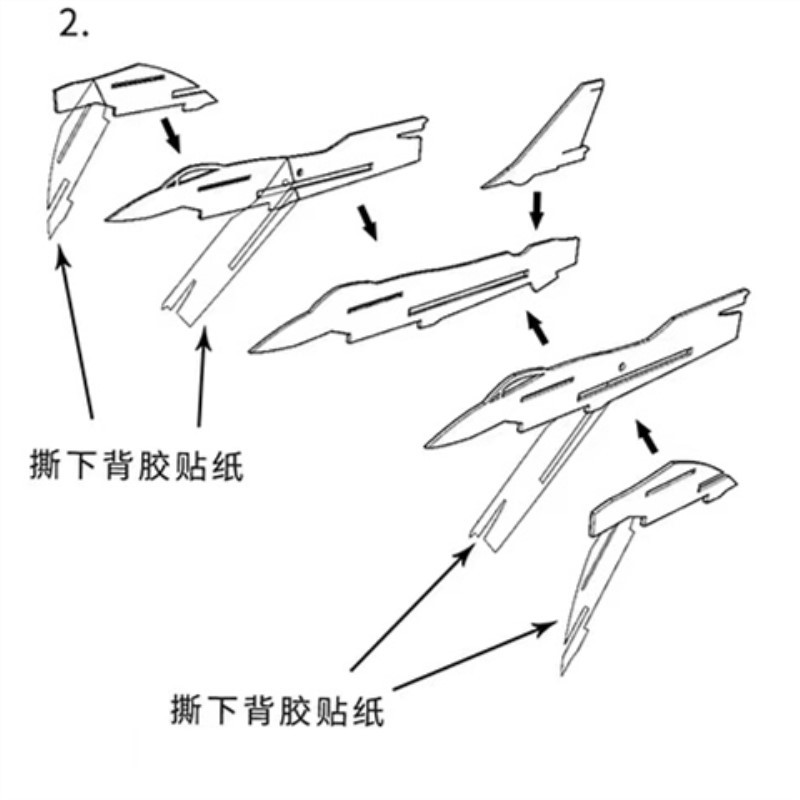 2.

撕下背胶贴纸

撕下背胶贴纸