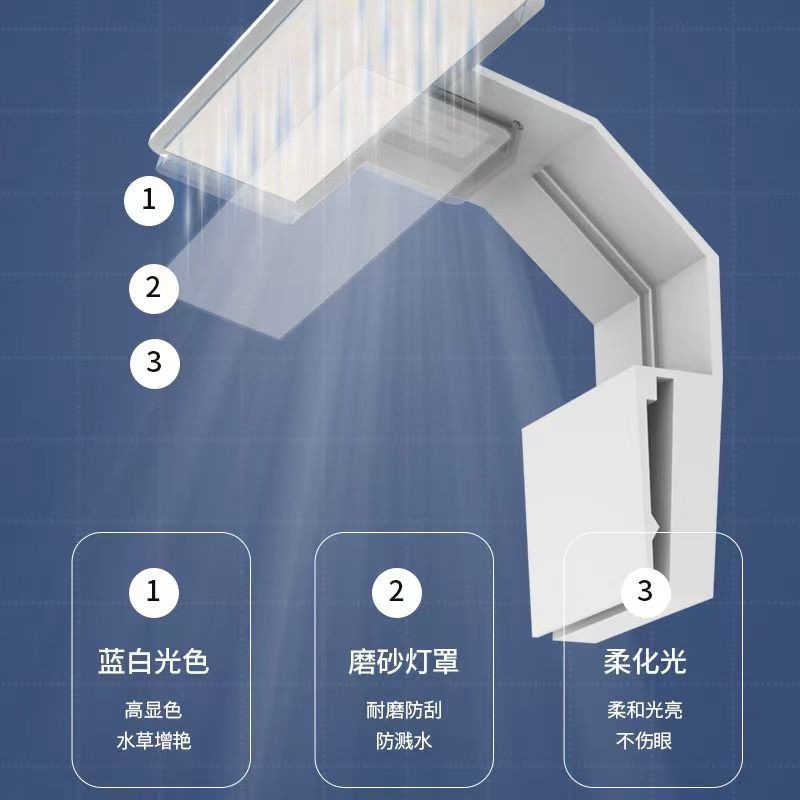 1
2
3

1
蓝白光色
高显色
水草增艳

2
磨砂灯罩
耐磨防刮
防溅水

3
柔化光
柔和光亮
不伤眼