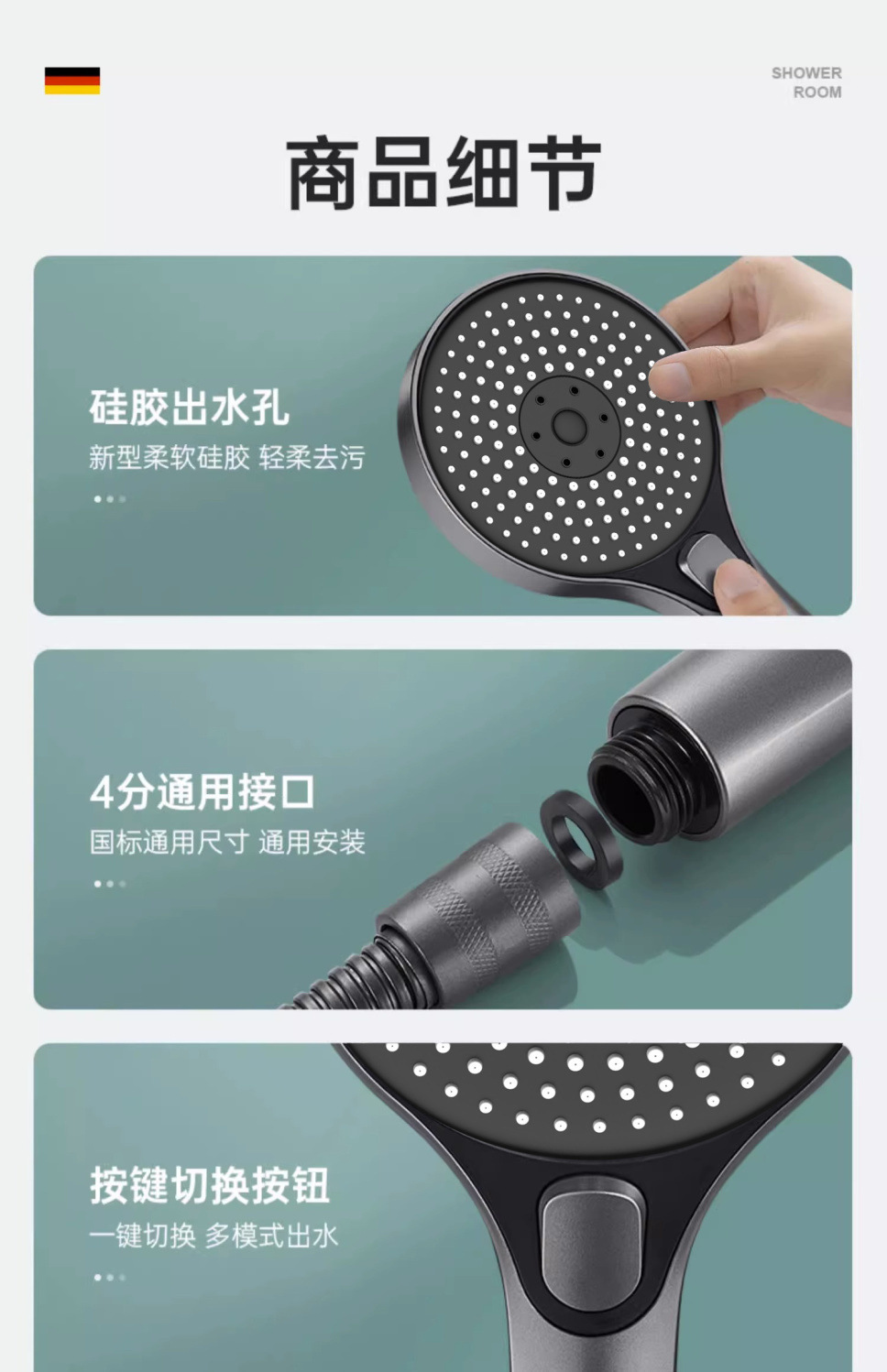 SHOWER
ROOM

商品细节

硅胶出水孔
新型柔软硅胶 轻柔去污

4分通用接口
国标通用尺寸 通用安装

按键切换按钮
一键切换 多模式出水