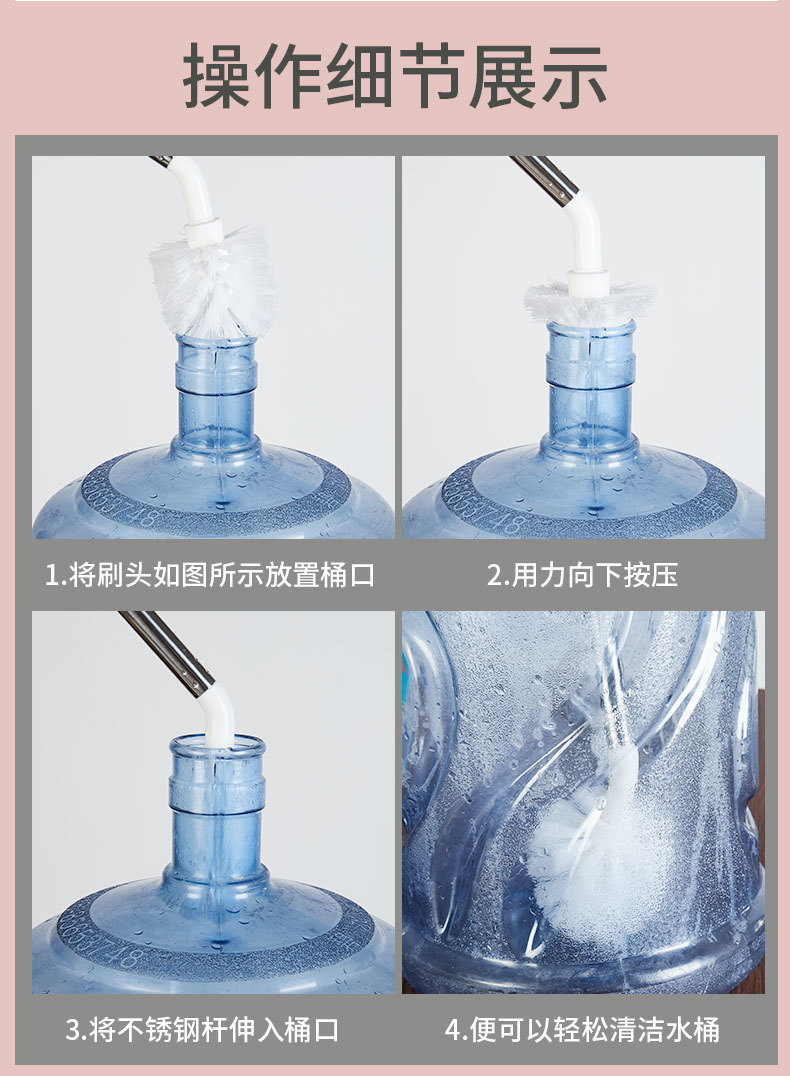 操作细节展示

1.将刷头如图所示放置桶口

2.用力向下按压

3.将不锈钢杆伸入桶口

4.便可以轻松清洁水桶