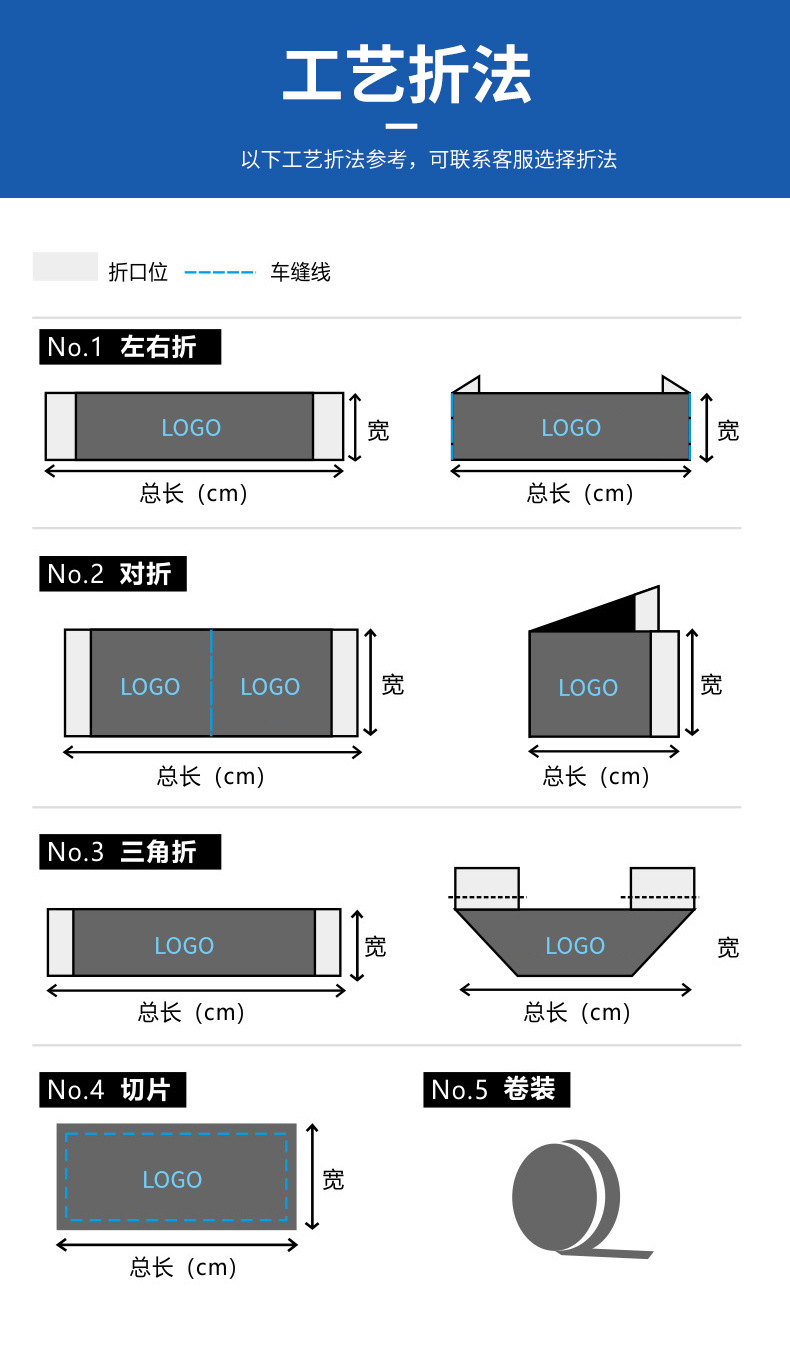 工艺折法

以下工艺折法参考，可联系客服选择折法

折口位 车缝线

No.1 左右折

LOGO
宽
总长（cm）

LOGO
宽
总长（cm）

No.2 对折

LOGO LOGO
宽
总长（cm）

LOGO
宽
总长（cm）

No.3 三角折

LOGO
宽
总长（cm）

LOGO
宽
总长（cm）

No.4 切片

LOGO
宽
总长（cm）

No.5 卷装