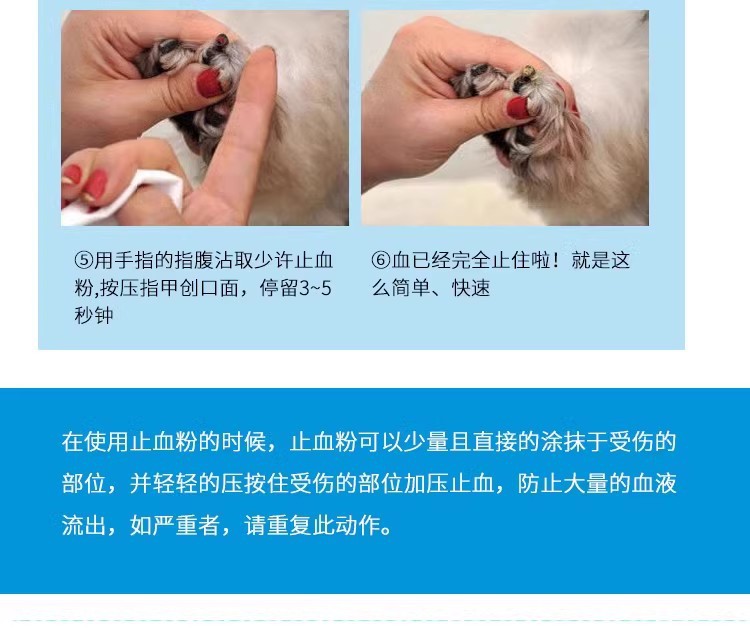 ⑤用手指的指腹沾取少许止血粉,按压指甲创口面，停留3~5秒钟

⑥血已经完全止住啦！就是这么简单、快速

在使用止血粉的时候，止血粉可以少量且直接的涂抹于受伤的部位，并轻轻的压按住受伤的部位加压止血，防止大量的血液流出，如严重者，请重复此动作。