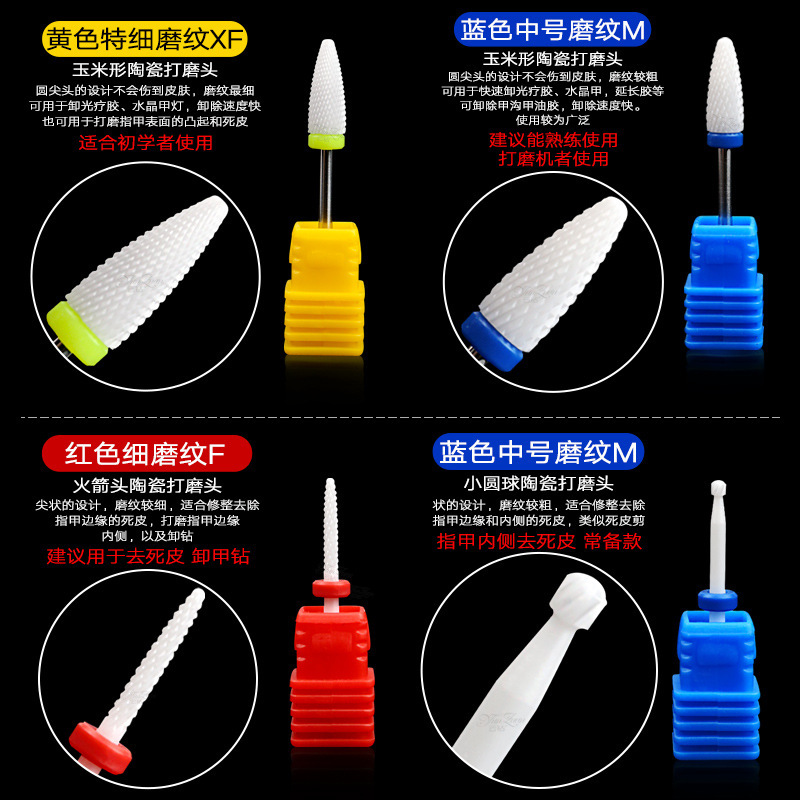 黄色特细磨纹XF
玉米形陶瓷打磨头
圆尖头的设计不会伤到皮肤，磨纹最细
可用于卸光疗胶、水晶甲灯，卸除速度快
也可用于打磨指甲表面的凸起和死皮
适合初学者使用

蓝色中号磨纹M
玉米形陶瓷打磨头
圆尖头的设计不会伤到皮肤，磨纹较粗
可用于快速卸光疗胶、水晶甲，延长胶等
可卸除甲沟甲油胶，卸除速度快。
使用较为广泛
建议能熟练使用
打磨机者使用

红色细磨纹F
火箭头陶瓷打磨头
尖状的设计，磨纹较细，适合修整去除
指甲边缘的死皮，打磨指甲边缘
内侧，以及卸钻
建议用于去死皮 卸甲钻

蓝色中号磨纹M
小圆球陶瓷打磨头
状的设计，磨纹较粗，适合修整去除
指甲边缘和内侧的死皮，类似死皮剪
指甲内侧去死皮 常备款