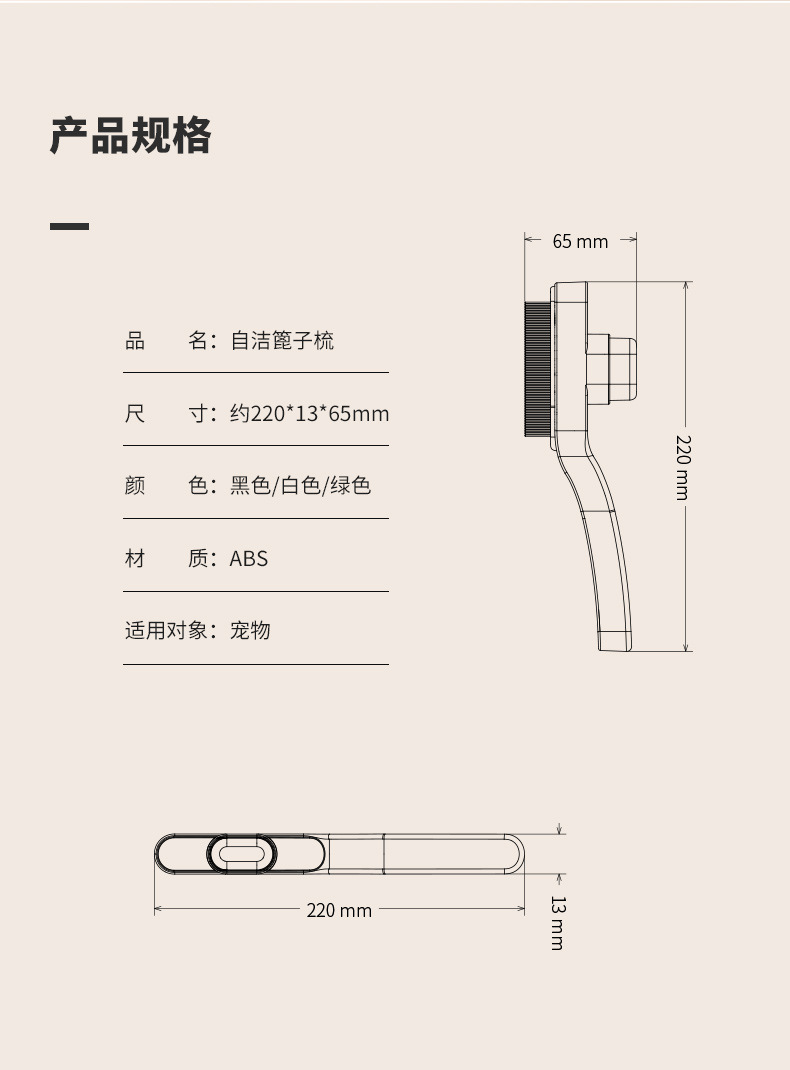 产品规格

品　　名：自洁篦子梳

尺　　寸：约220*13*65mm

颜　　色：黑色/白色/绿色

材　　质：ABS

适用对象：宠物

65 mm

220 mm

220 mm

13 mm