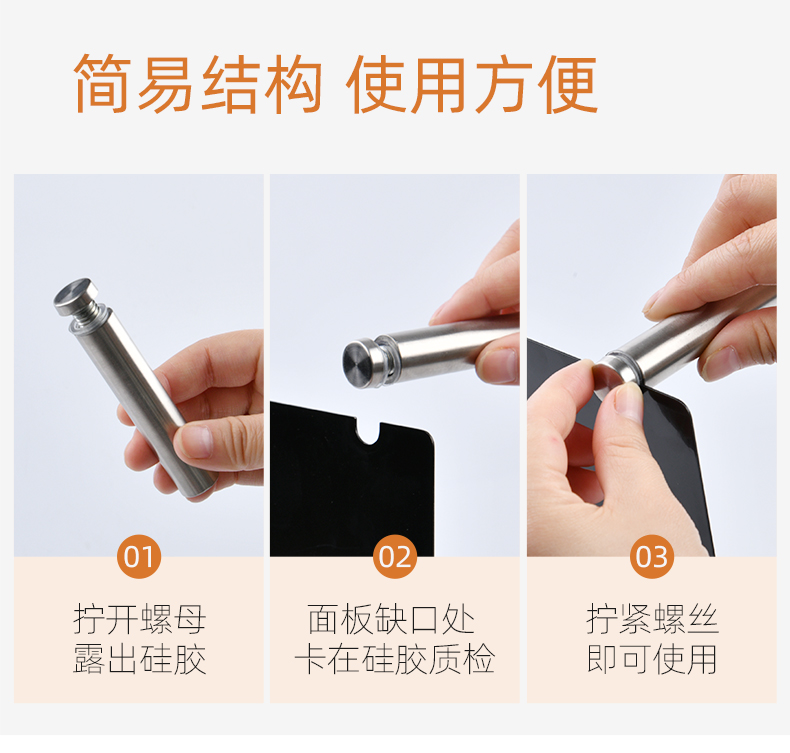 简易结构 使用方便

01

拧开螺母
露出硅胶

02

面板缺口处
卡在硅胶质检

03

拧紧螺丝
即可使用