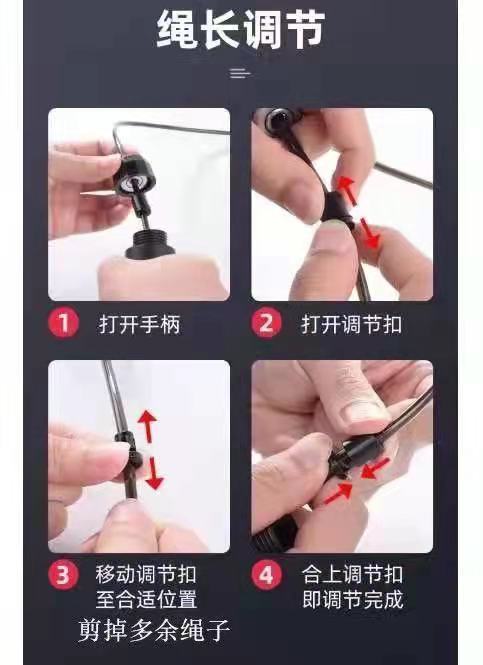 绳长调节

1 打开手柄

2 打开调节扣

3 移动调节扣至合适位置

剪掉多余绳子

4 合上调节扣即调节完成