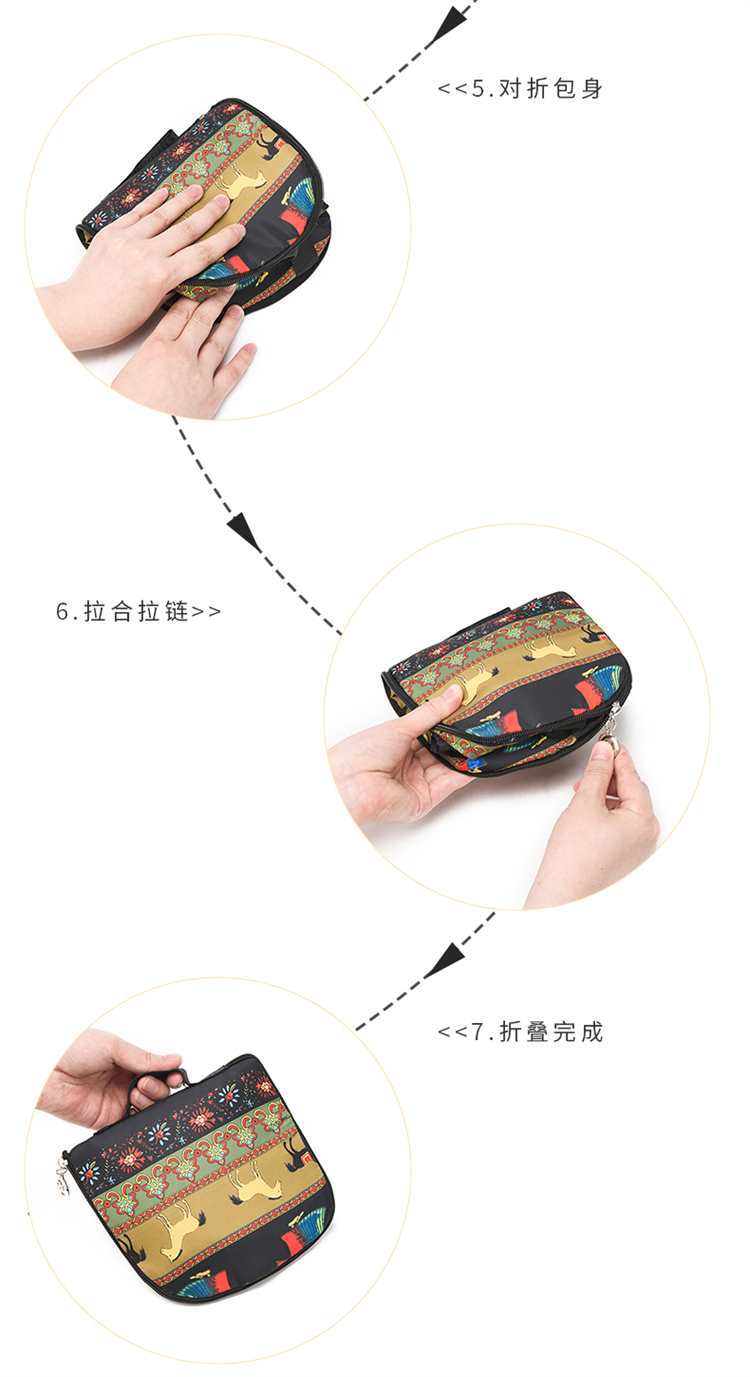 <<5.对折包身

6.拉合拉链>>

<<7.折叠完成