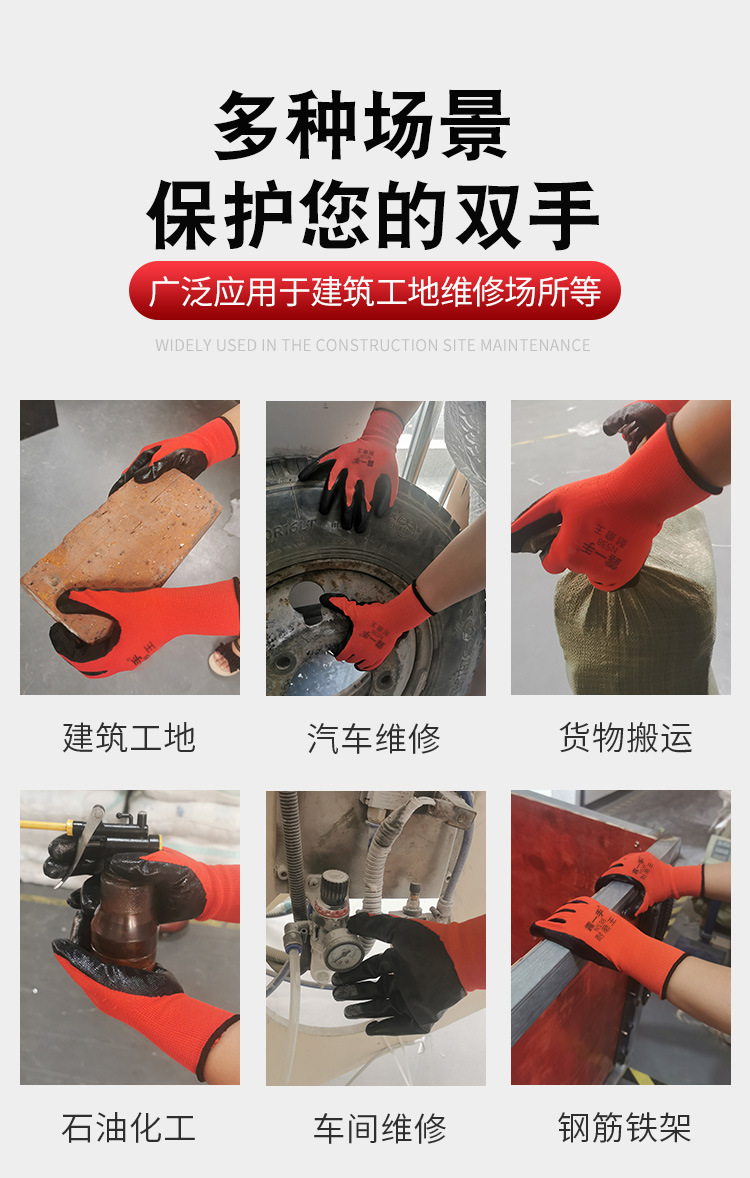 多种场景
保护您的双手

广泛应用于建筑工地维修场所等

WIDELY USED IN THE CONSTRUCTION SITE MAINTENANCE

建筑工地

汽车维修

货物搬运

石油化工

车间维修

钢筋铁架