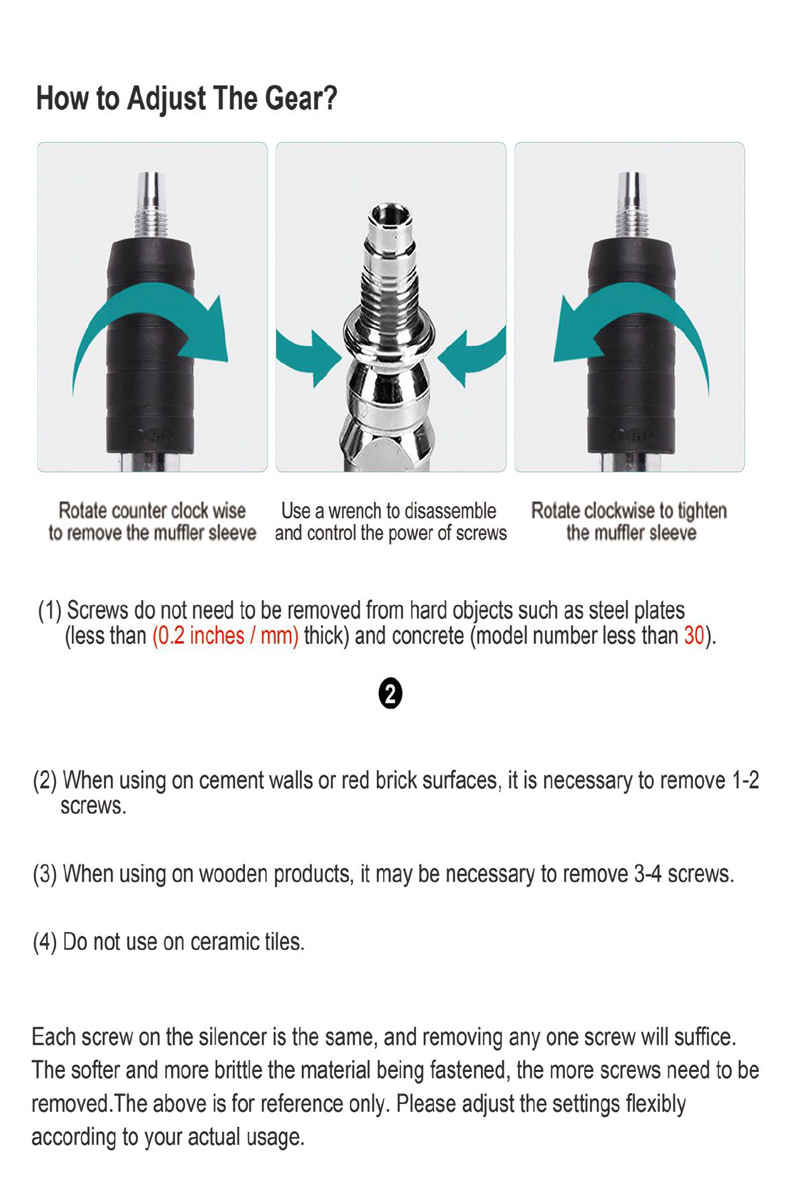 How to Adjust The Gear?

Rotate counter clock wise to remove the muffler sleeve

Use a wrench to disassemble and control the power of screws

Rotate clockwise to tighten the muffler sleeve

(1) Screws do not need to be removed from hard objects such as steel plates (less than (0.2 inches / mm) thick) and concrete (model number less than 30).

2

(2) When using on cement walls or red brick surfaces, it is necessary to remove 1-2 screws.

(3) When using on wooden products, it may be necessary to remove 3-4 screws.

(4) Do not use on ceramic tiles.

Each screw on the silencer is the same, and removing any one screw will suffice. The softer and more brittle the material being fastened, the more screws need to be removed.The above is for reference only. Please adjust the settings flexibly according to your actual usage.