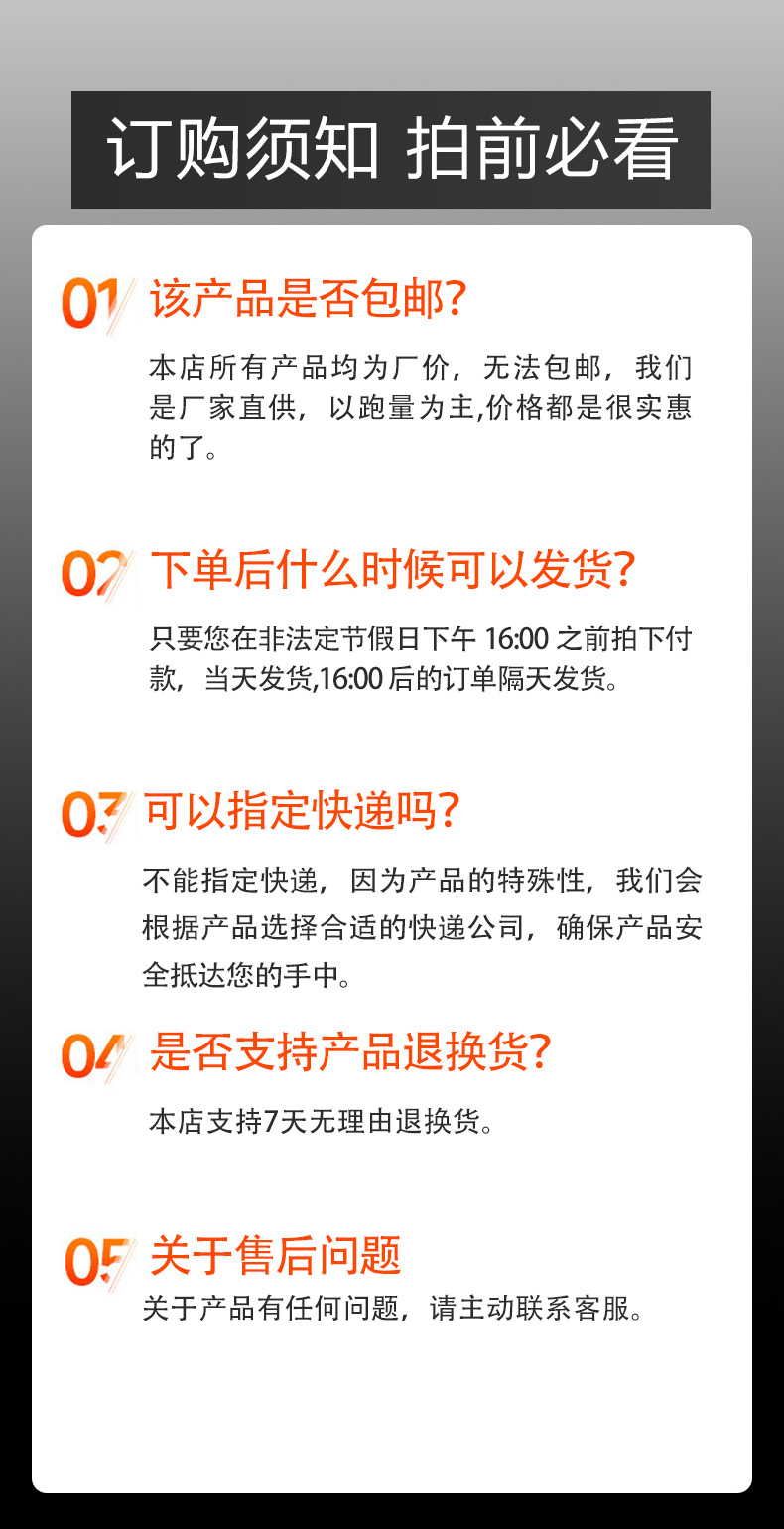 订购须知 拍前必看

01 该产品是否包邮?

本店所有产品均为厂价，无法包邮，我们是厂家直供，以跑量为主,价格都是很实惠的了。

02 下单后什么时候可以发货?

只要您在非法定节假日下午16:00之前拍下付款，当天发货,16:00后的订单隔天发货。

03 可以指定快递吗?

不能指定快递，因为产品的特殊性，我们会根据产品选择合适的快递公司，确保产品安全抵达您的手中。

04 是否支持产品退换货?

本店支持7天无理由退换货。

05 关于售后问题

关于产品有任何问题，请主动联系客服。