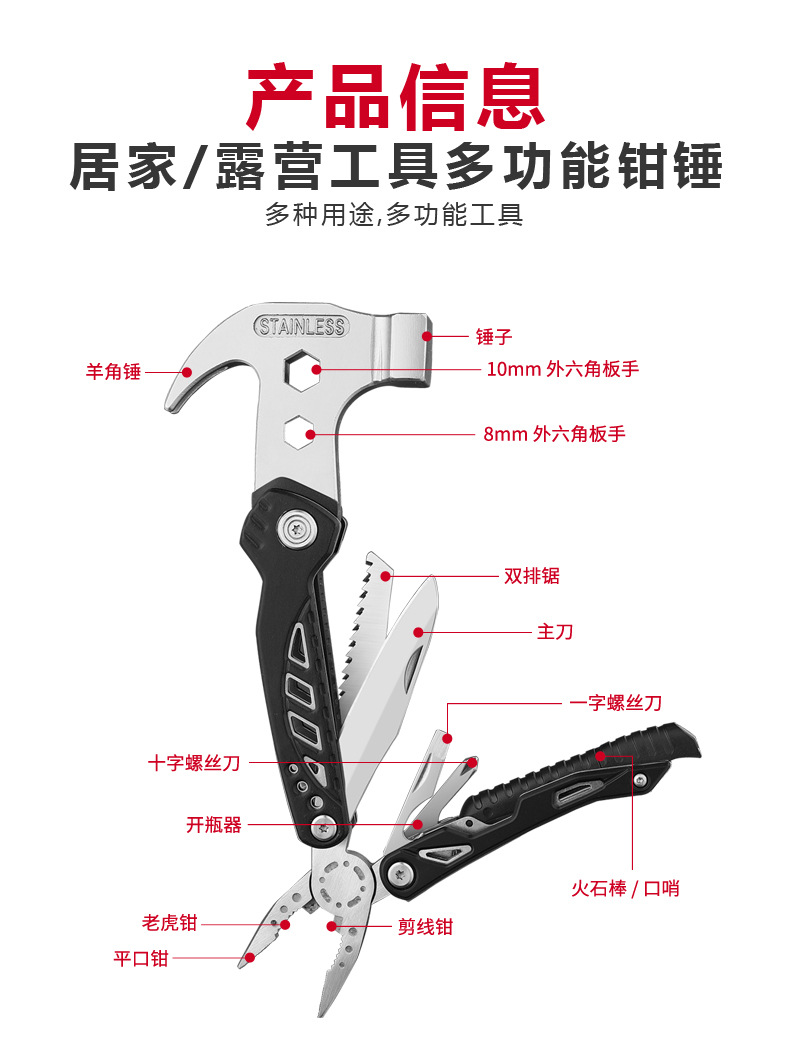 产品信息
居家/露营工具多功能钳锤
多种用途,多功能工具

STAINLESS

锤子
羊角锤
10mm 外六角板手
8mm 外六角板手
双排锯
主刀
一字螺丝刀
十字螺丝刀
开瓶器
火石棒 / 口哨
老虎钳
剪线钳
平口钳