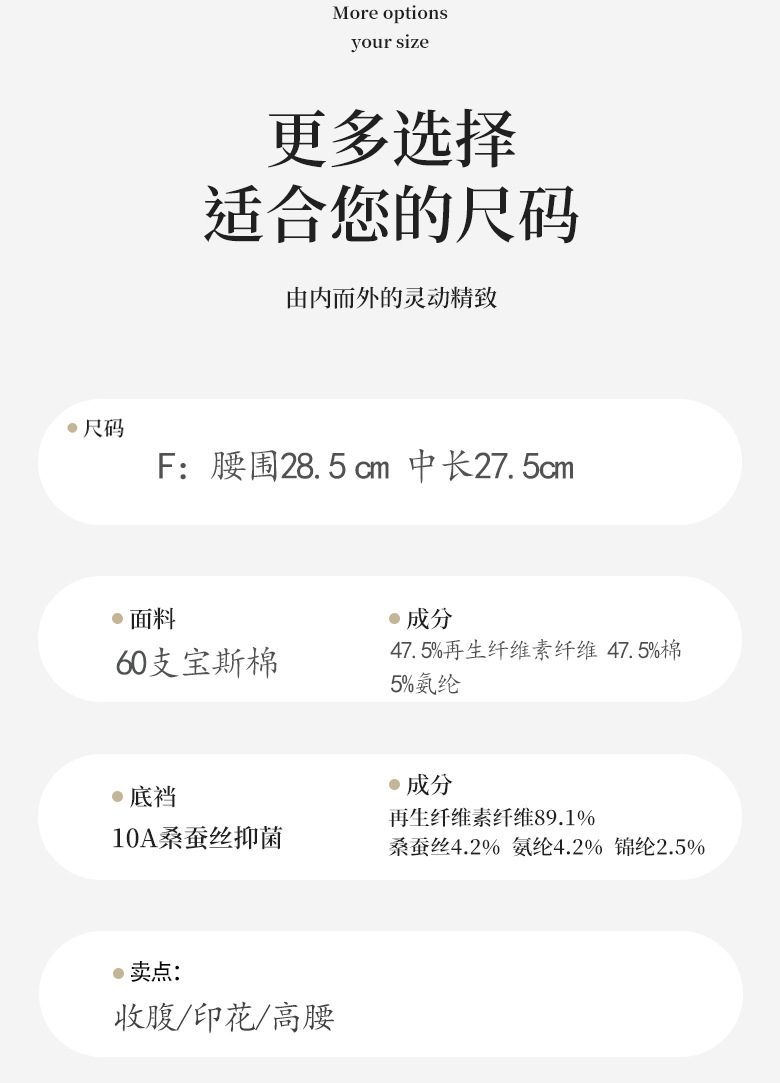 More options
your size

更多选择
适合您的尺码

由内而外的灵动精致

• 尺码
F：腰围28.5cm 中长27.5cm

• 面料
60支宝斯棉

• 成分
47.5%再生纤维素纤维 47.5%棉
5%氨纶

• 底裆
10A桑蚕丝抑菌

• 成分
再生纤维素纤维89.1%
桑蚕丝4.2% 氨纶4.2% 锦纶2.5%

• 卖点:
收腹/印花/高腰