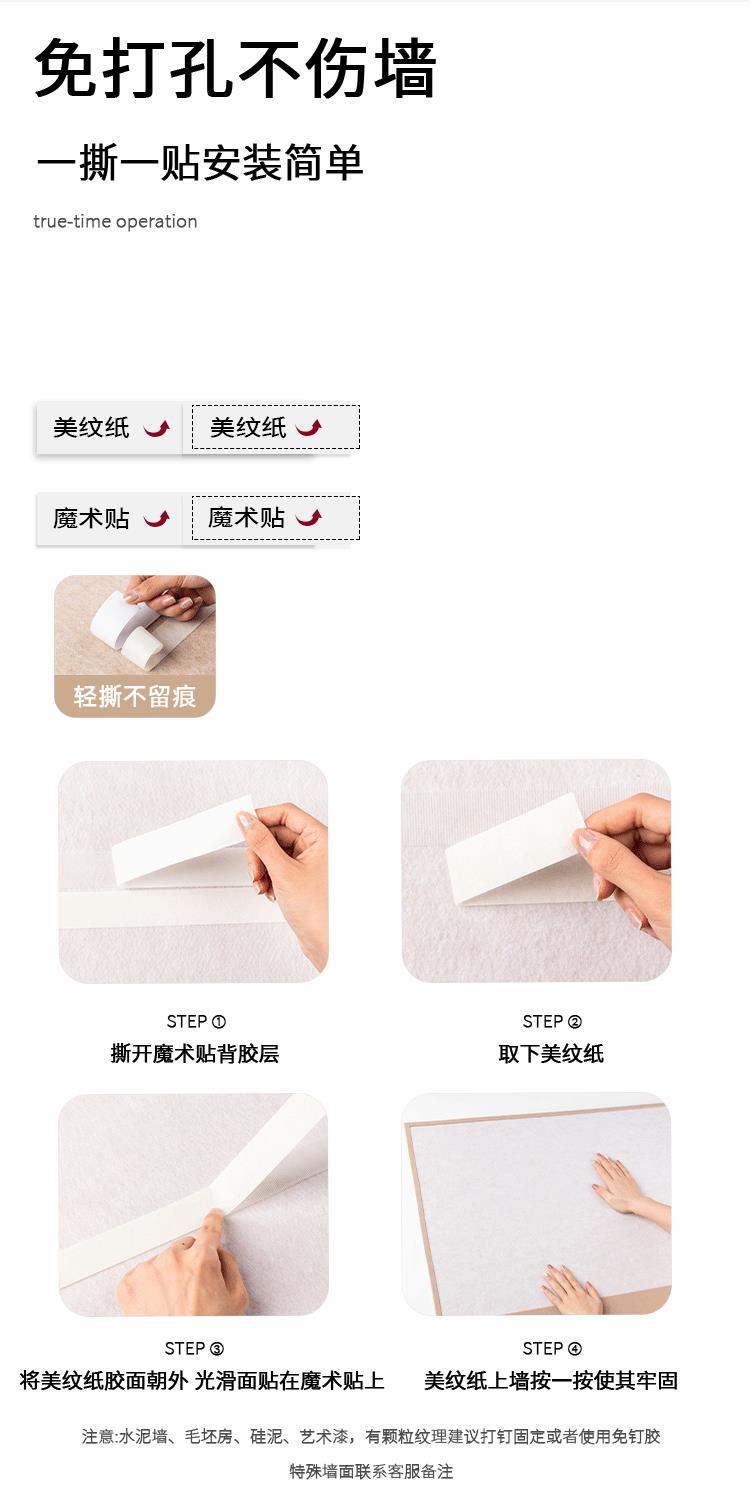 免打孔不伤墙

一撕一贴安装简单

true-time operation

美纹纸 美纹纸

魔术贴 魔术贴

轻撕不留痕

STEP ①
撕开魔术贴背胶层

STEP ②
取下美纹纸

STEP ③
将美纹纸胶面朝外 光滑面贴在魔术贴上

STEP ④
美纹纸上墙按一按使其牢固

注意:水泥墙、毛坯房、硅泥、艺术漆，有颗粒纹理建议打钉固定或者使用免钉胶

特殊墙面联系客服备注