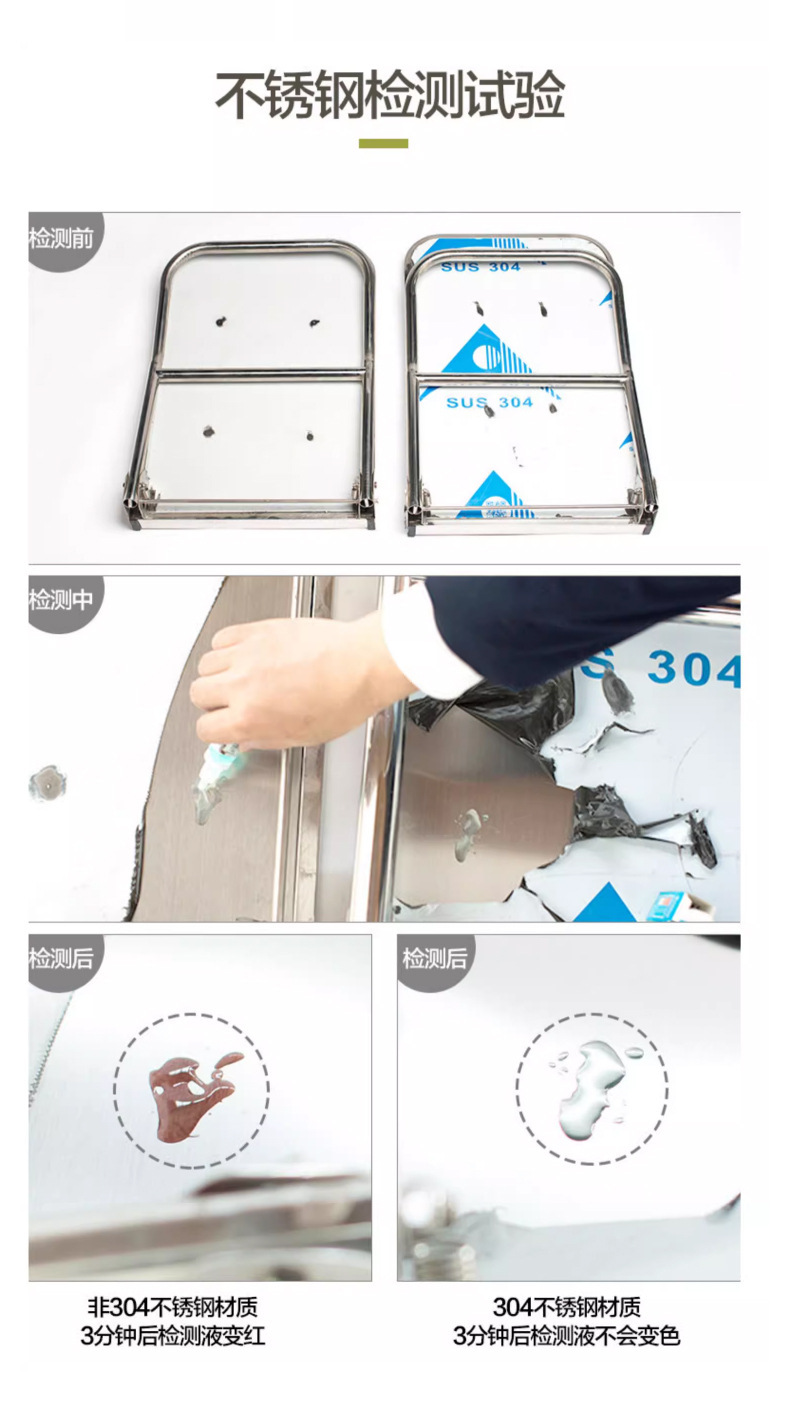 不锈钢检测试验

检测前

SUS 304

SUS 304

检测中

S 304

检测后

检测后

非304不锈钢材质
3分钟后检测液变红

304不锈钢材质
3分钟后检测液不会变色