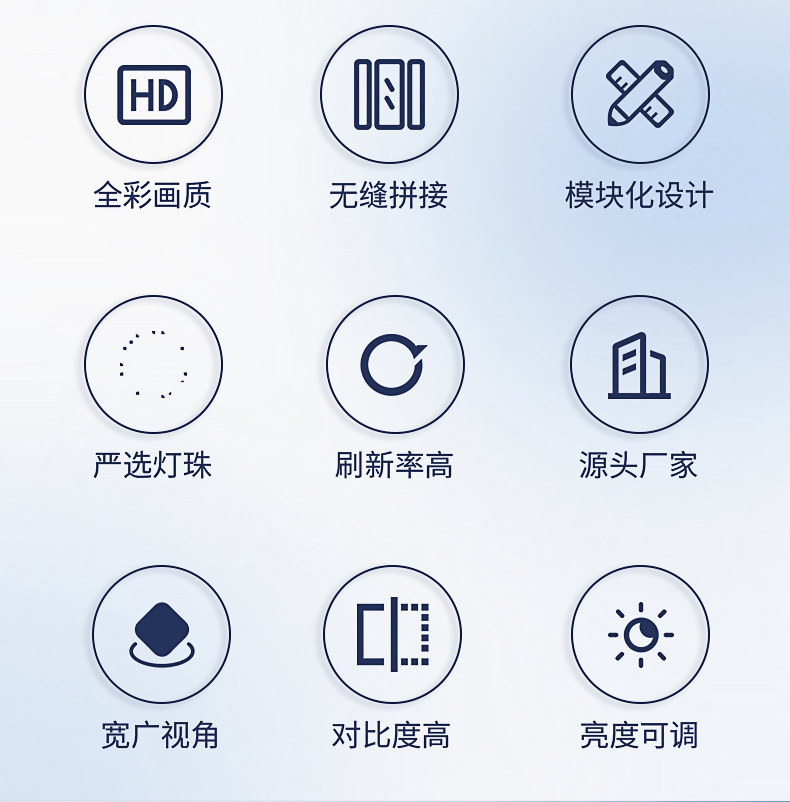 HD

全彩画质

无缝拼接

模块化设计

严选灯珠

刷新率高

源头厂家

宽广视角

对比度高

亮度可调