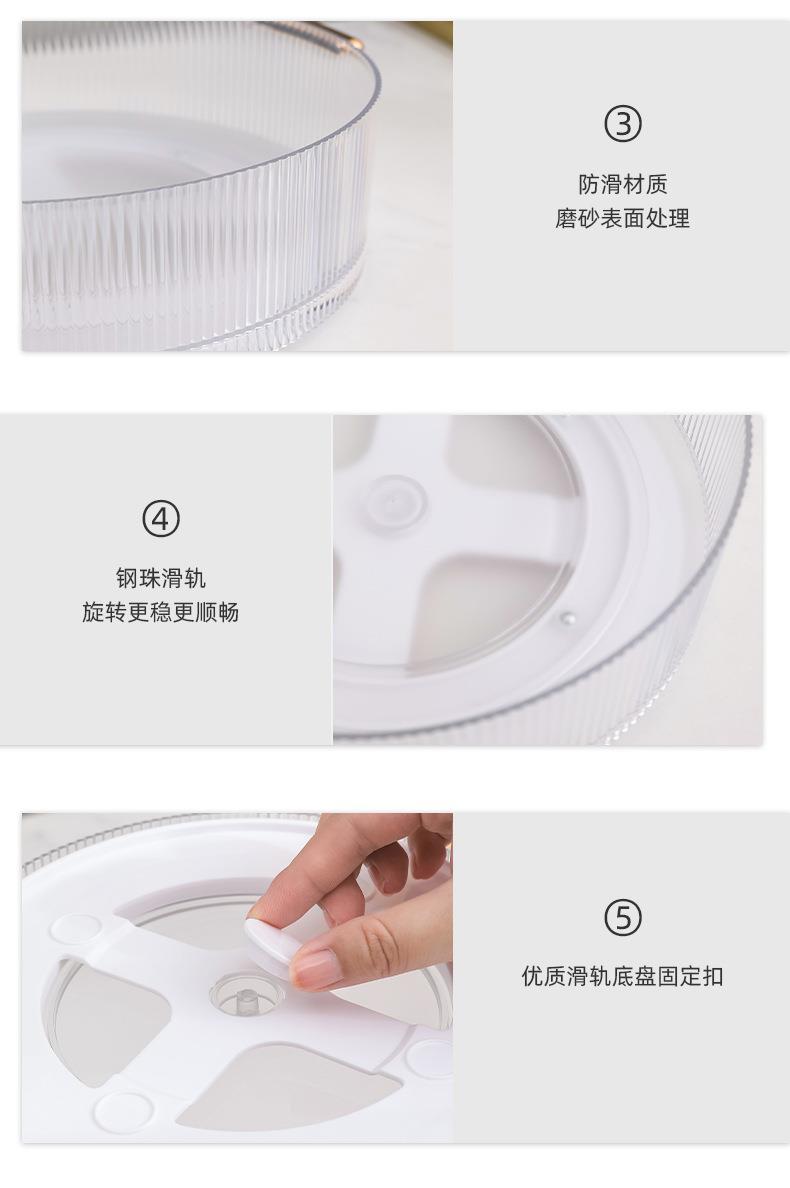 ③
防滑材质
磨砂表面处理

④
钢珠滑轨
旋转更稳更顺畅

⑤
优质滑轨底盘固定扣